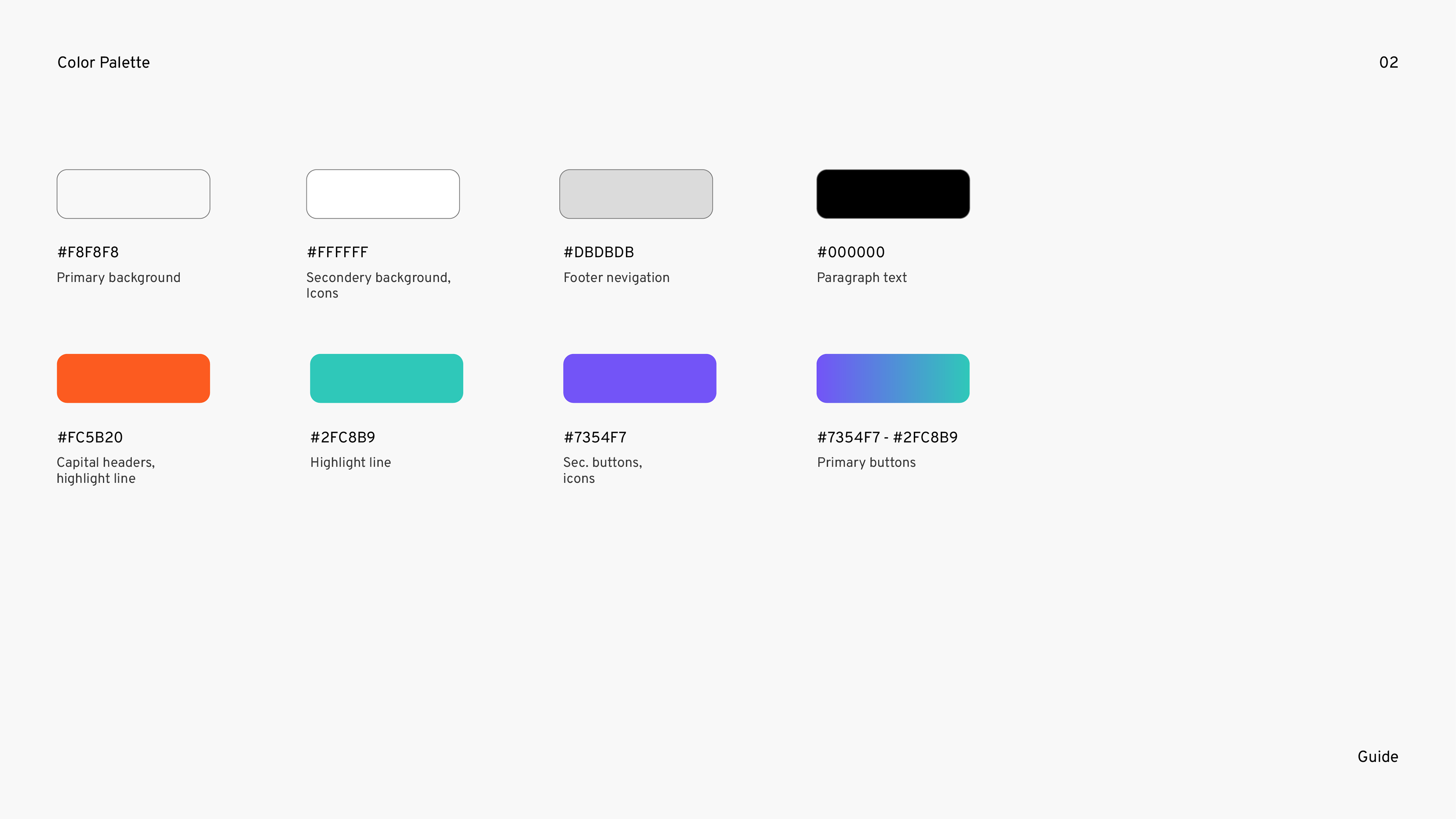 Color Palette

02

#F8F8F8
Primary background

#FFFFFF
Secondery background, Icons

#DBDBDB
Footer nevigation

#000000
Paragraph text

#FC5B20
Capital headers, highlight line

#2FC8B9
Highlight line

#7354F7
Sec. buttons, icons

#7354F7 - #2FC8B9
Primary buttons

Guide