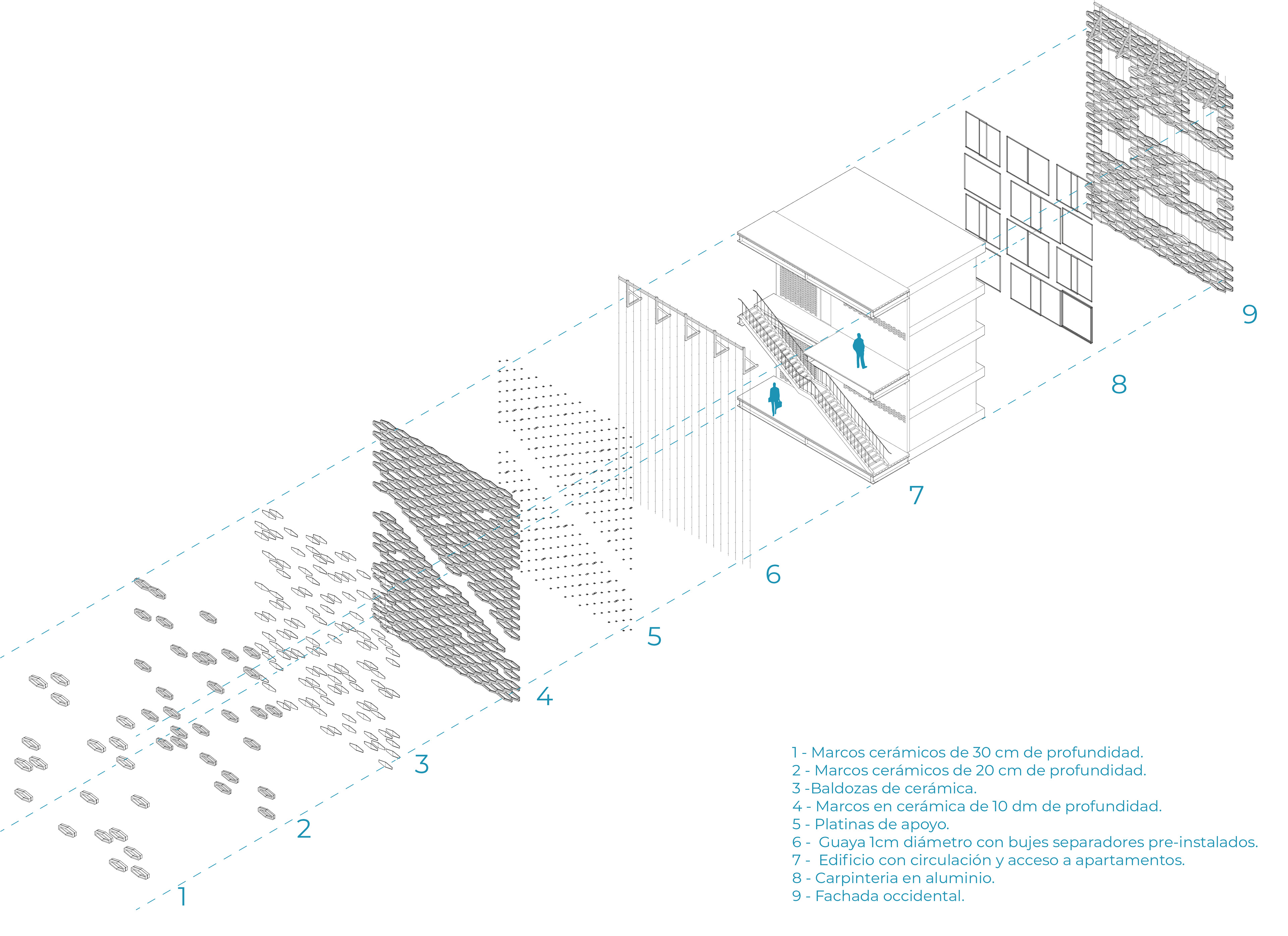 9

8

7

6

5

4

3

2

1

1 - Marcos cerámicos de 30 cm de profundidad.
2 - Marcos cerámicos de 20 cm de profundidad.
3 -Baldozas de cerámica.
4 - Marcos en cerámica de 10 dm de profundidad.
5 - Platinas de apoyo.
6 - Guaya 1cm diámetro con bujes separadores pre-instalados.
7 - Edificio con circulación y acceso a apartamentos.
8 - Carpinteria en aluminio.
9 - Fachada occidental.