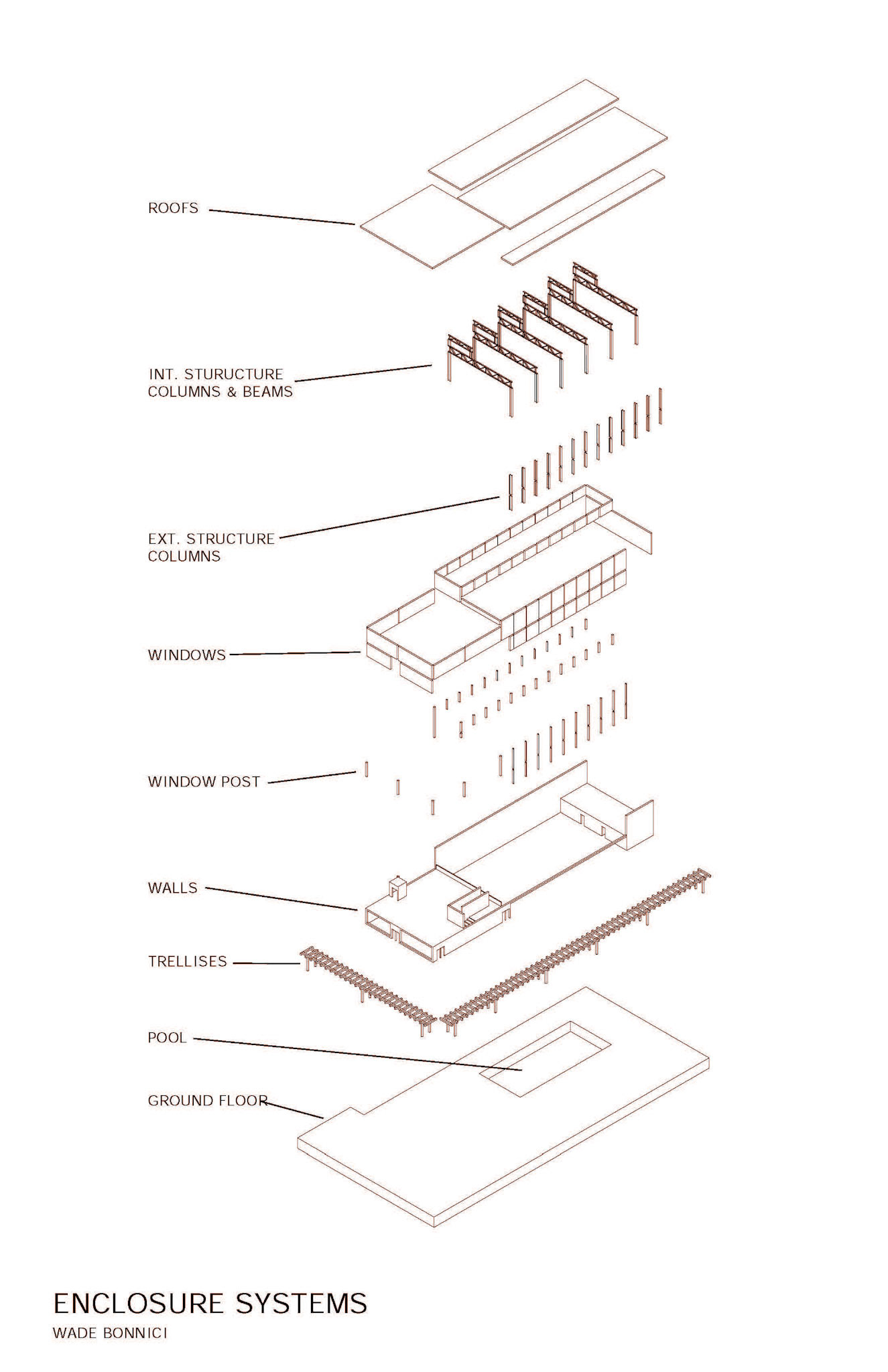 ROOFS

INT. STURUCTURE
COLUMNS & BEAMS

EXT. STRUCTURE
COLUMNS

WINDOWS

WINDOW POST

WALLS

TRELLISES

POOL

GROUND FLOOR

ENCLOSURE SYSTEMS
WADE BONNICI