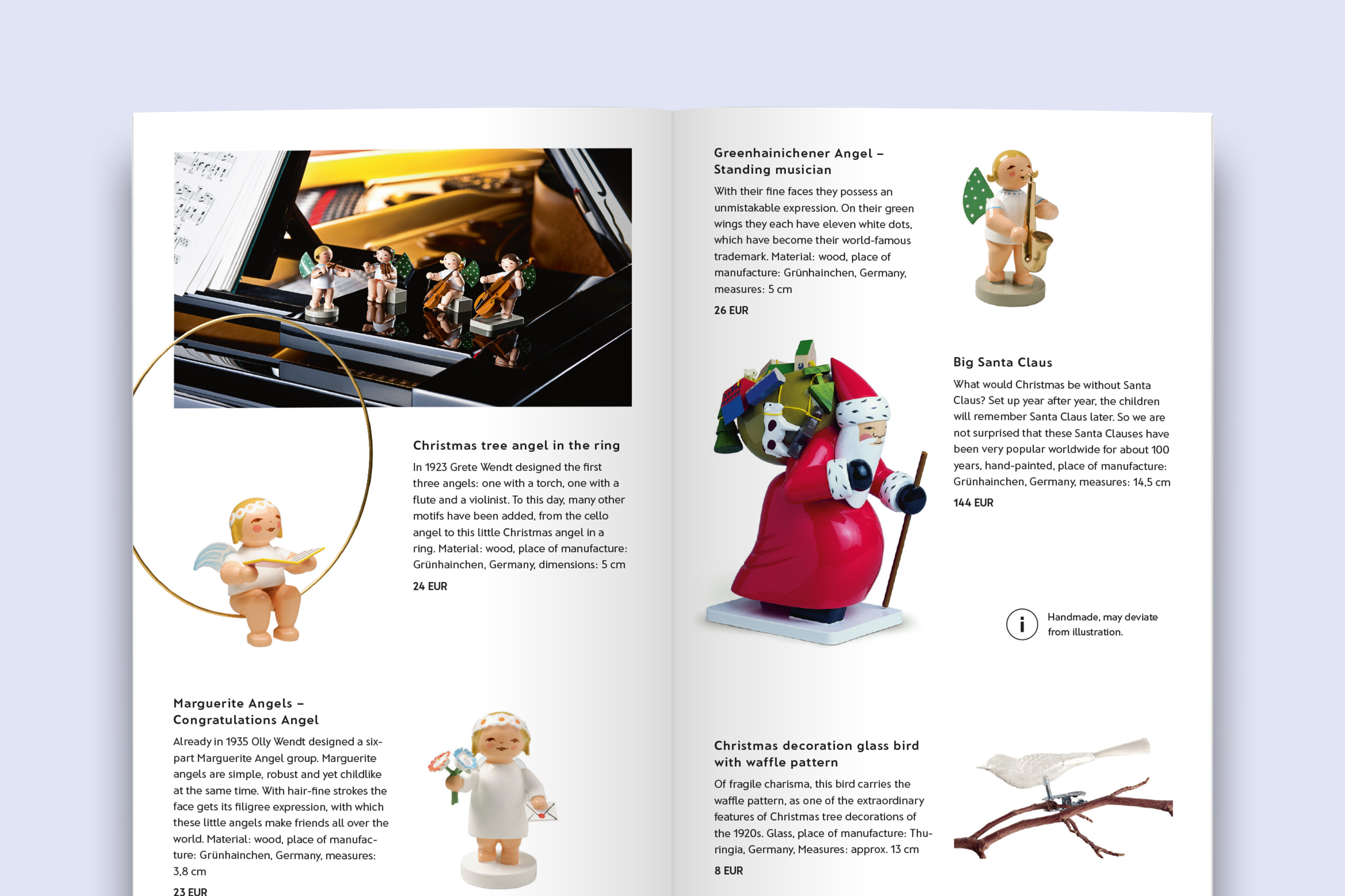 Christmas tree angel in the ring

In 1923 Grete Wendt designed the first three angels: one with a torch, one with a flute and a violinist. To this day, many other motifs have been added, from the cello angel to this little Christmas angel in a ring. Material: wood, place of manufacture: Grünhainchen, Germany, dimensions: 5 cm

24 EUR

Marguerite Angels – Congratulations Angel

Already in 1935 Olly Wendt designed a six-part Marguerite Angel group. Marguerite angels are simple, robust and yet childlike at the same time. With hair-fine strokes the face gets its filigree expression, with which these little angels make friends all over the world. Material: wood, place of manufacture: Grünhainchen, Germany, measures: 3,8 cm

23 EUR

Greenhainichener Angel – Standing musician

With their fine faces they possess an unmistakable expression. On their green wings they each have eleven white dots, which have become their world-famous trademark. Material: wood, place of manufacture: Grünhainchen, Germany, measures: 5 cm

26 EUR

Big Santa Claus

What would Christmas be without Santa Claus? Set up year after year, the children will remember Santa Claus later. So we are not surprised that these Santa Clauses have been very popular worldwide for about 100 years, hand-painted, place of manufacture: Grünhainchen, Germany, measures: 14,5 cm

144 EUR

i Handmade, may deviate from illustration.

Christmas decoration glass bird with waffle pattern

Of fragile charisma, this bird carries the waffle pattern, as one of the extraordinary features of Christmas tree decorations of the 1920s. Glass, place of manufacture: Thuringia, Germany, Measures: approx. 13 cm

8 EUR