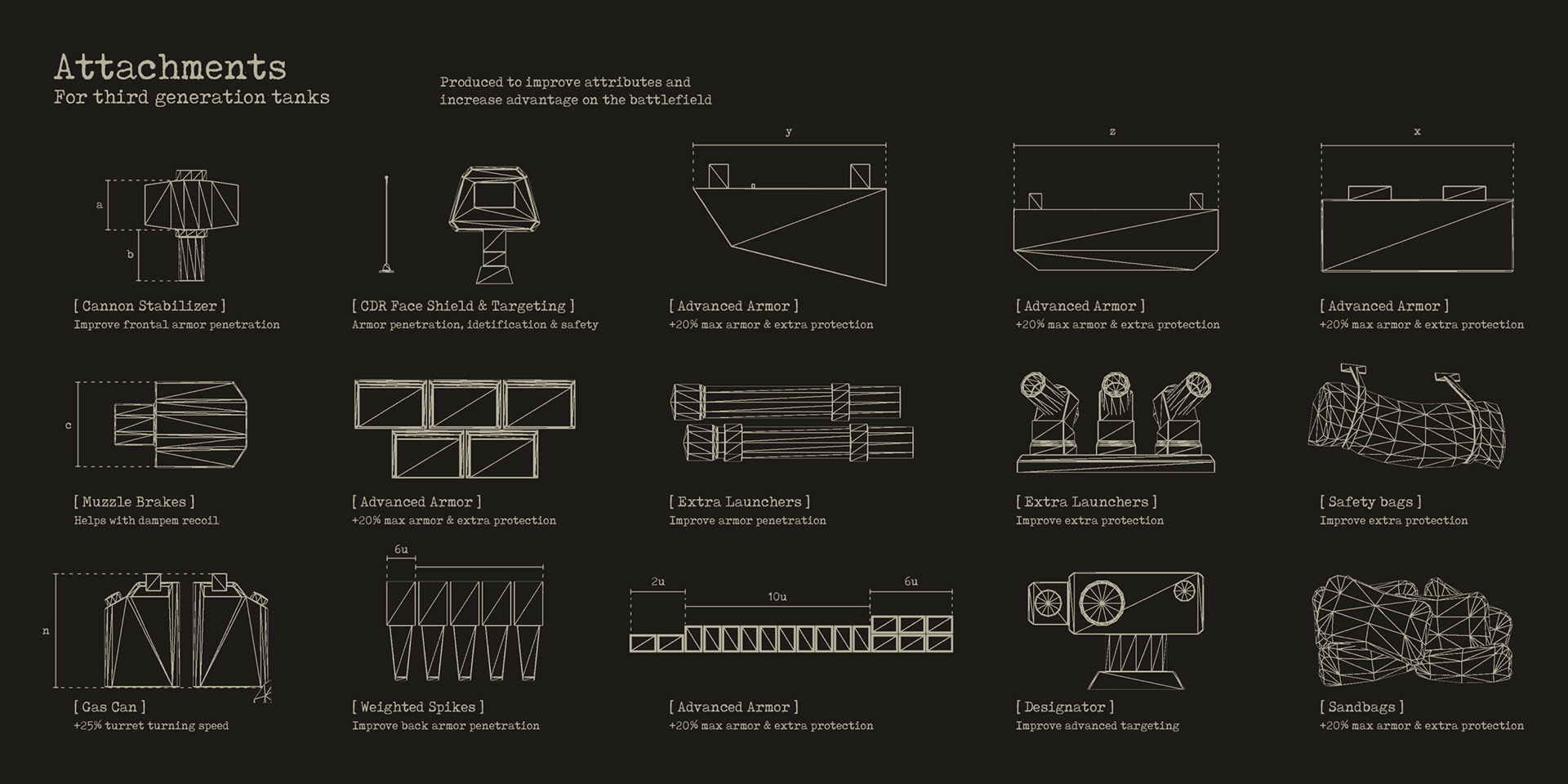 Attachments
For third generation tanks

Produced to improve attributes and increase advantage on the battlefield

a
b
[ Cannon Stabilizer ]
Improve frontal armor penetration

[ CDR Face Shield & Targeting ]
Armor penetration, idetification & safety

y
[ Advanced Armor ]
+20% max armor & extra protection

z
[ Advanced Armor ]
+20% max armor & extra protection

x
[ Advanced Armor ]
+20% max armor & extra protection

c
[ Muzzle Brakes ]
Helps with dampem recoil

[ Advanced Armor ]
+20% max armor & extra protection

[ Extra Launchers ]
Improve armor penetration

[ Extra Launchers ]
Improve extra protection

[ Safety bags ]
Improve extra protection

n
[ Gas Can ]
+25% turret turning speed

6u
[ Weighted Spikes ]
Improve back armor penetration

2u
10u
6u
[ Advanced Armor ]
+20% max armor & extra protection

[ Designator ]
Improve advanced targeting

[ Sandbags ]
+20% max armor & extra protection