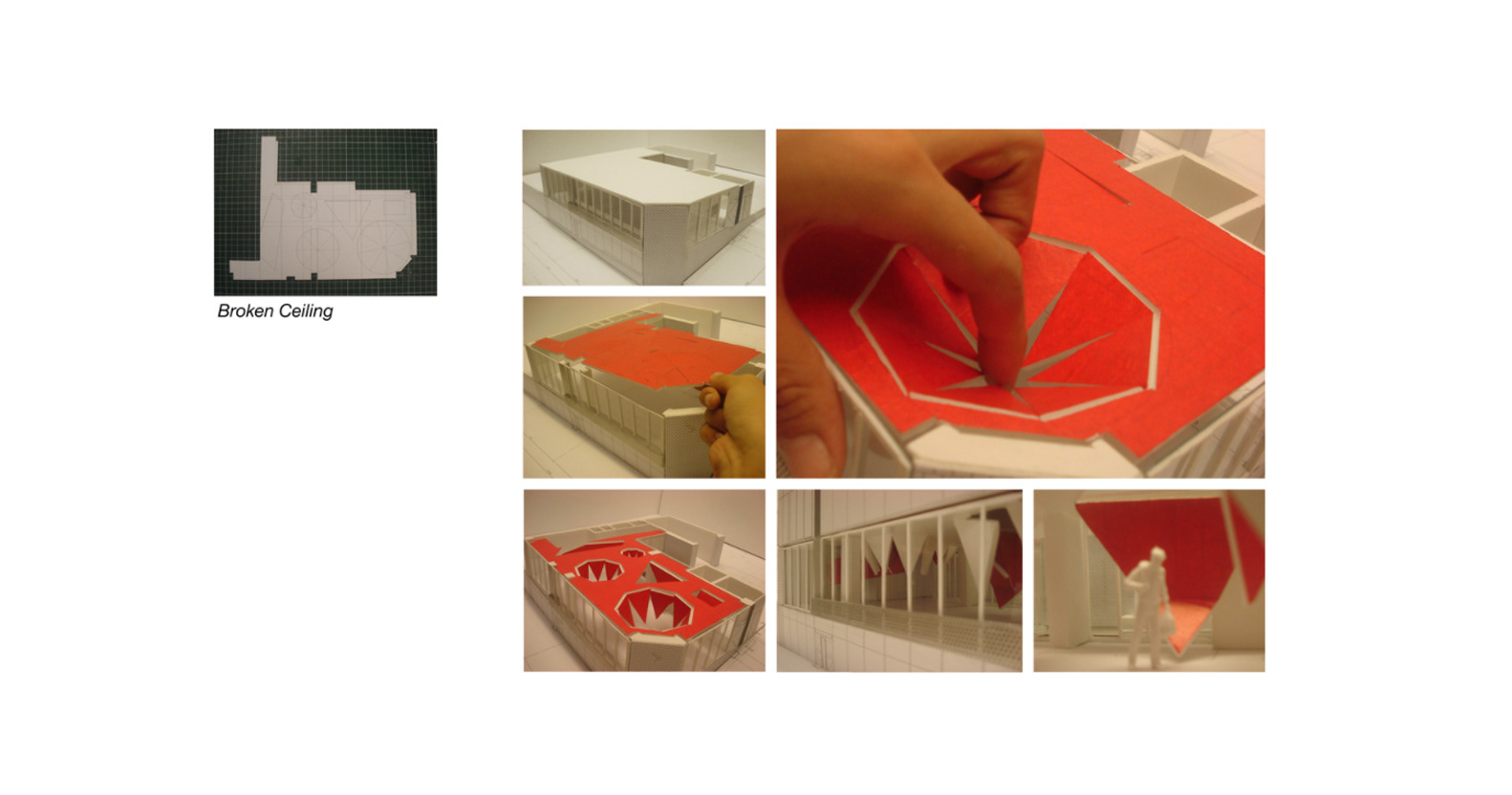 Broken Ceiling