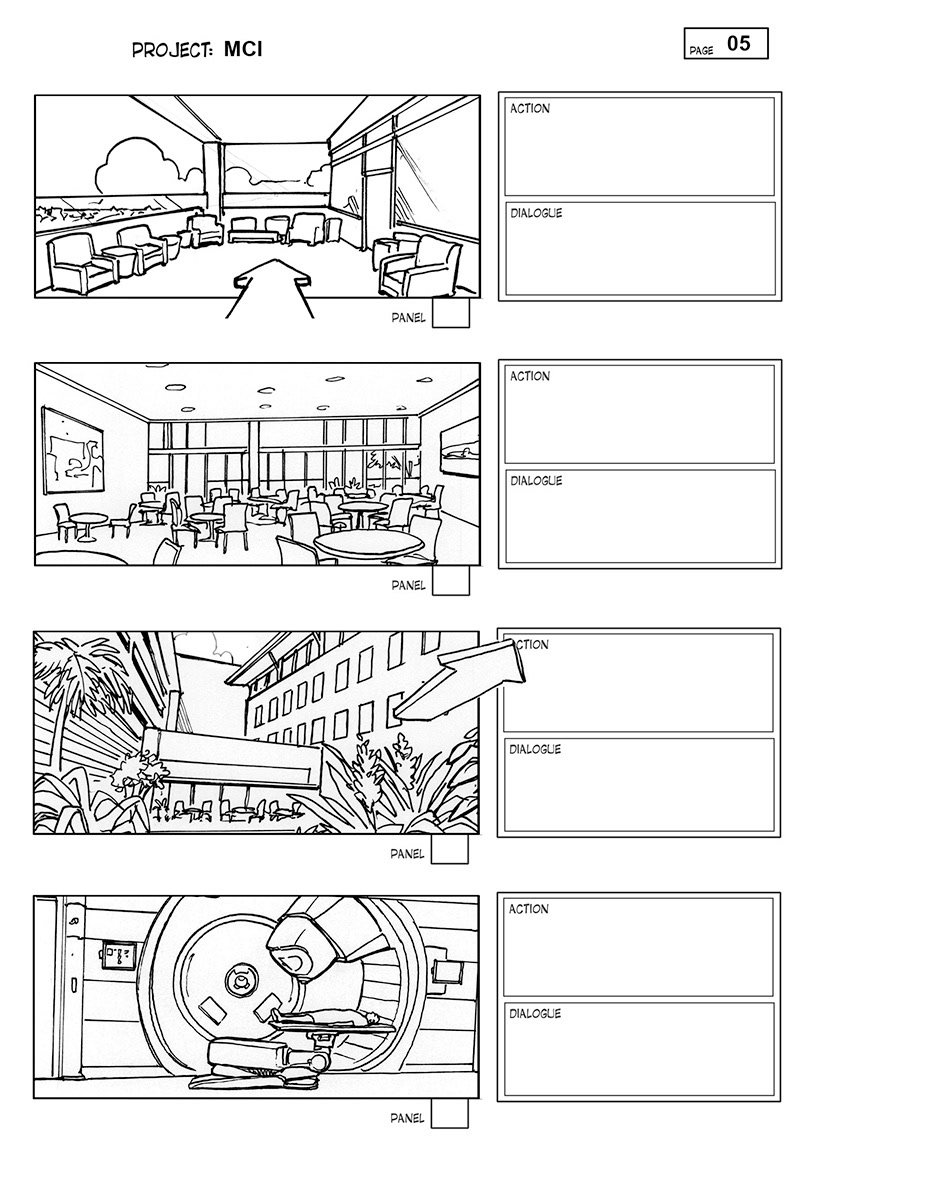 PROJECT: MCI

PAGE 05

ACTION

DIALOGUE

PANEL

ACTION

DIALOGUE

PANEL

ACTION

DIALOGUE

PANEL

ACTION

DIALOGUE

PANEL