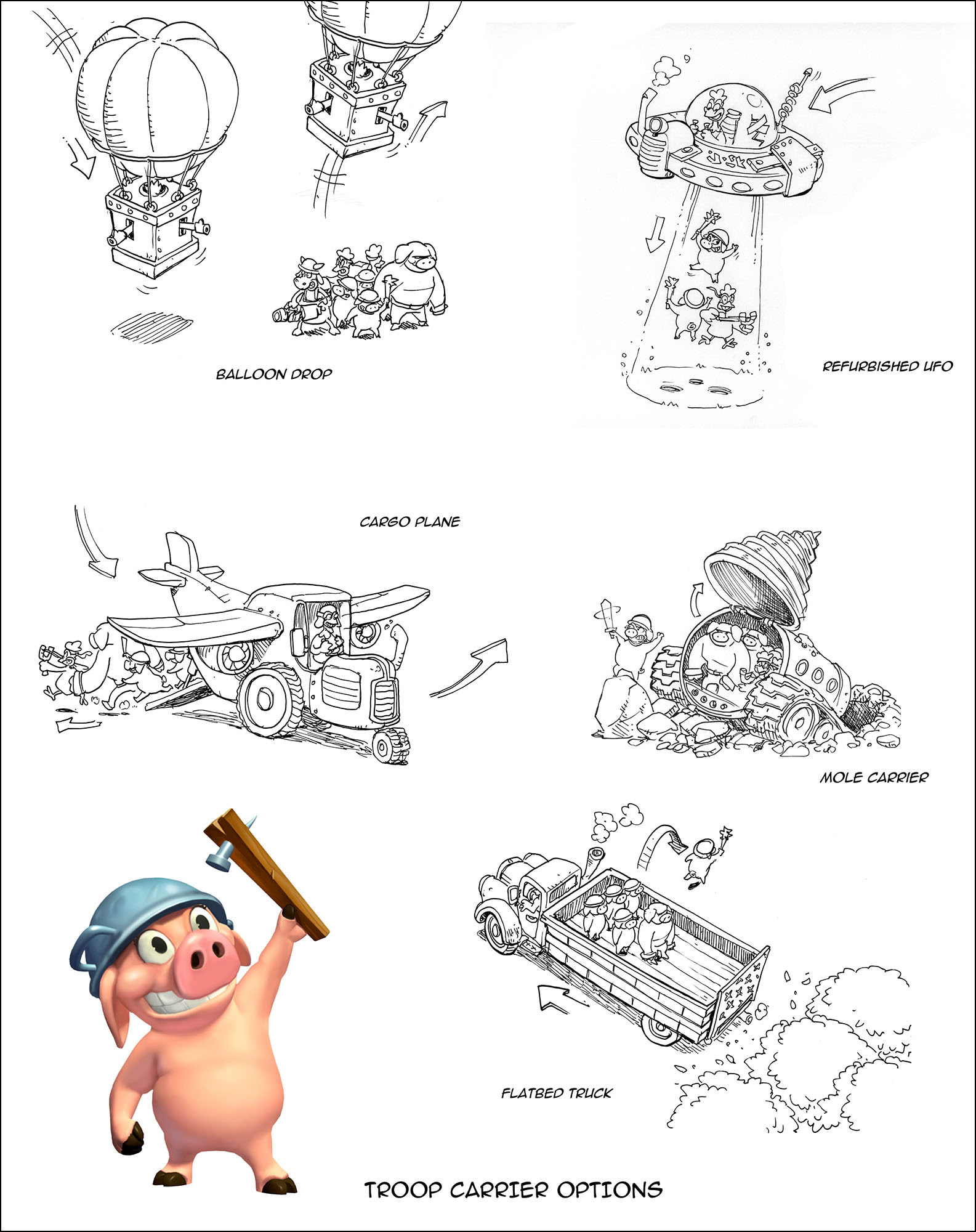 BALLOON DROP

REFURBISHED UFO

CARGO PLANE

MOLE CARRIER

FLATBED TRUCK

TROOP CARRIER OPTIONS