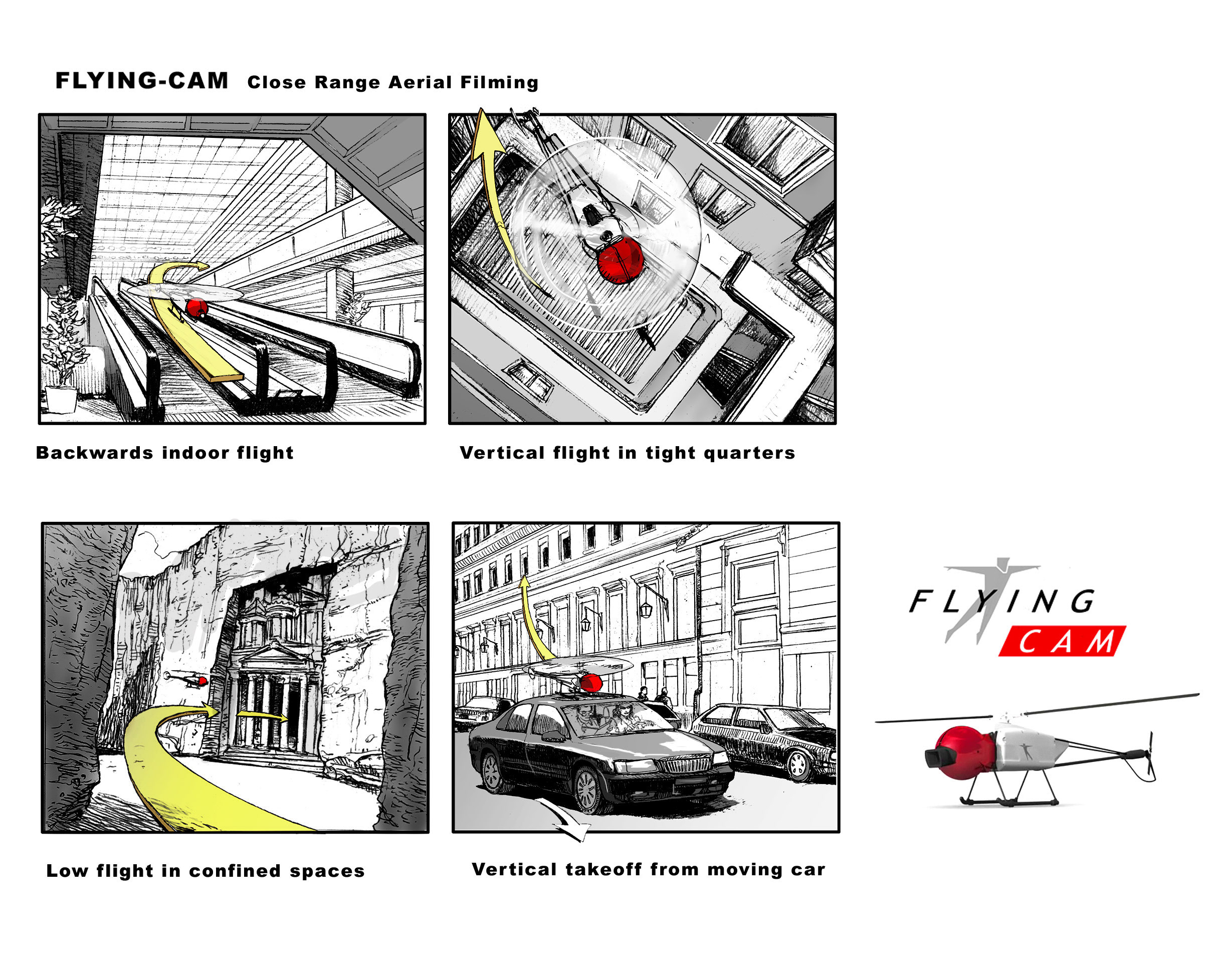 FLYING-CAM Close Range Aerial Filming

Backwards indoor flight

Vertical flight in tight quarters

Low flight in confined spaces

Vertical takeoff from moving car

FLYING
CAM