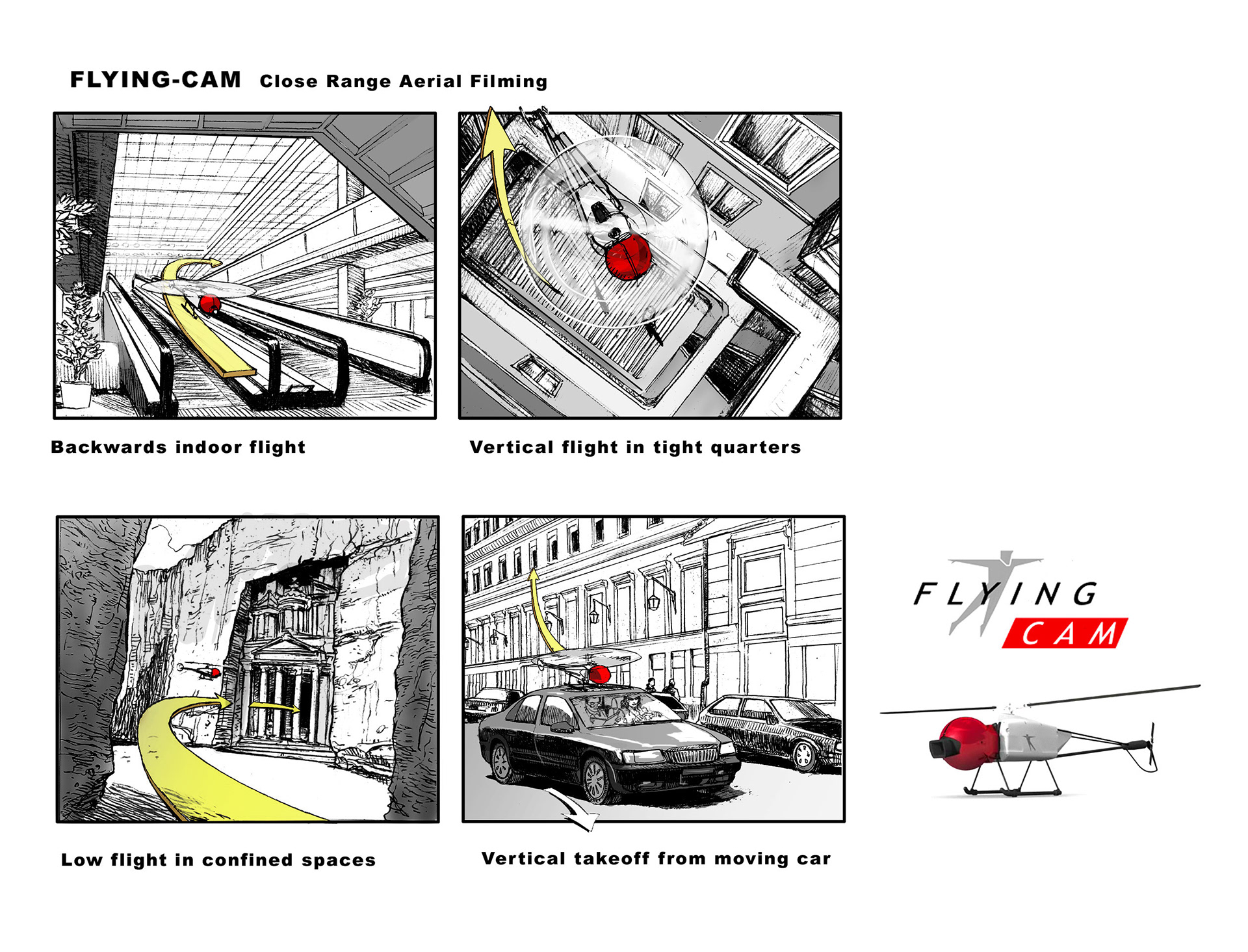 FLYING-CAM Close Range Aerial Filming

Backwards indoor flight

Vertical flight in tight quarters

Low flight in confined spaces

Vertical takeoff from moving car

FLYING CAM