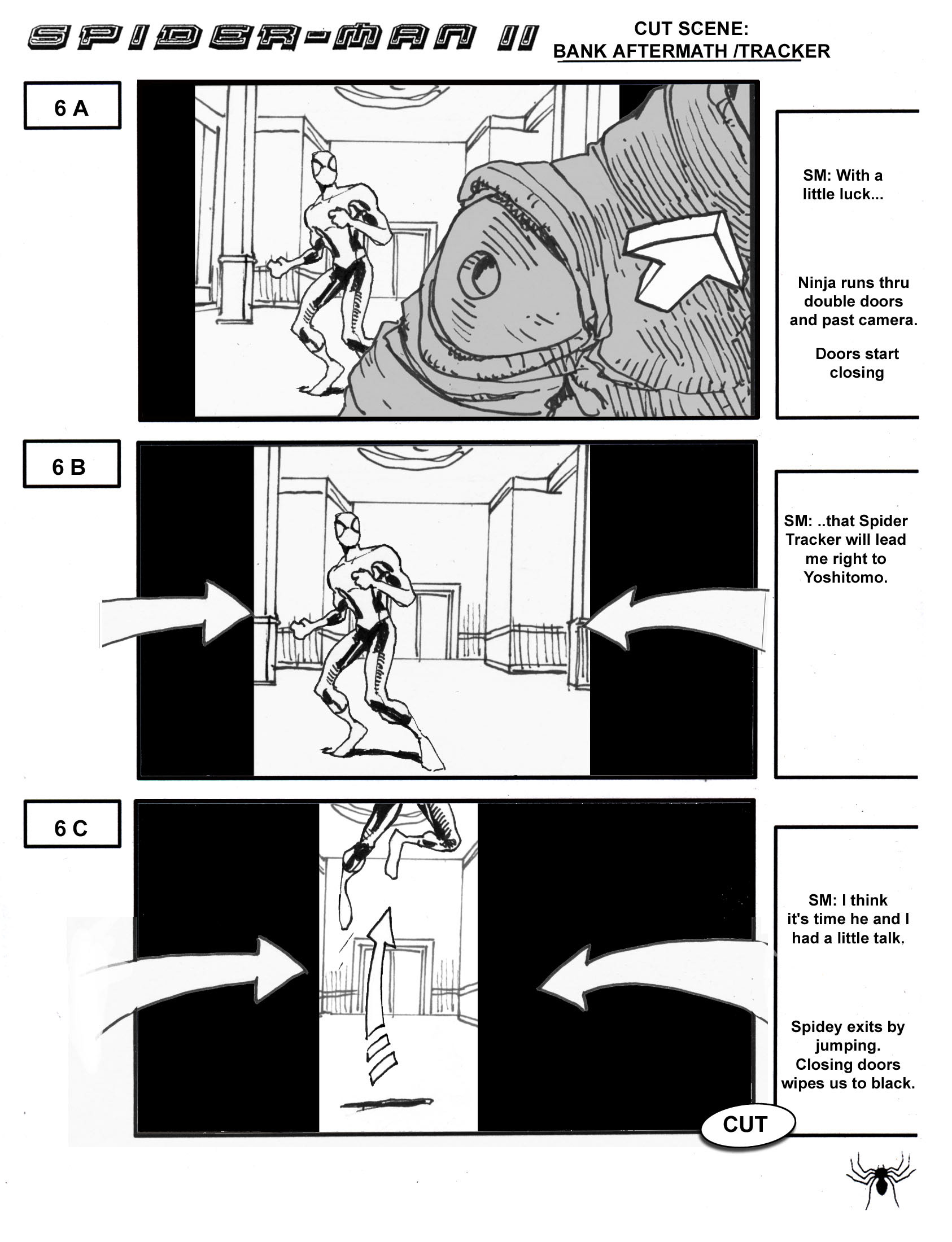 SPIDER-MAN II

CUT SCENE:
BANK AFTERMATH /TRACKER

6 A

SM: With a little luck...

Ninja runs thru double doors and past camera.

Doors start closing

6 B

SM: ..that Spider Tracker will lead me right to Yoshitomo.

6 C

SM: I think it's time he and I had a little talk.

Spidey exits by jumping. Closing doors wipes us to black.

CUT