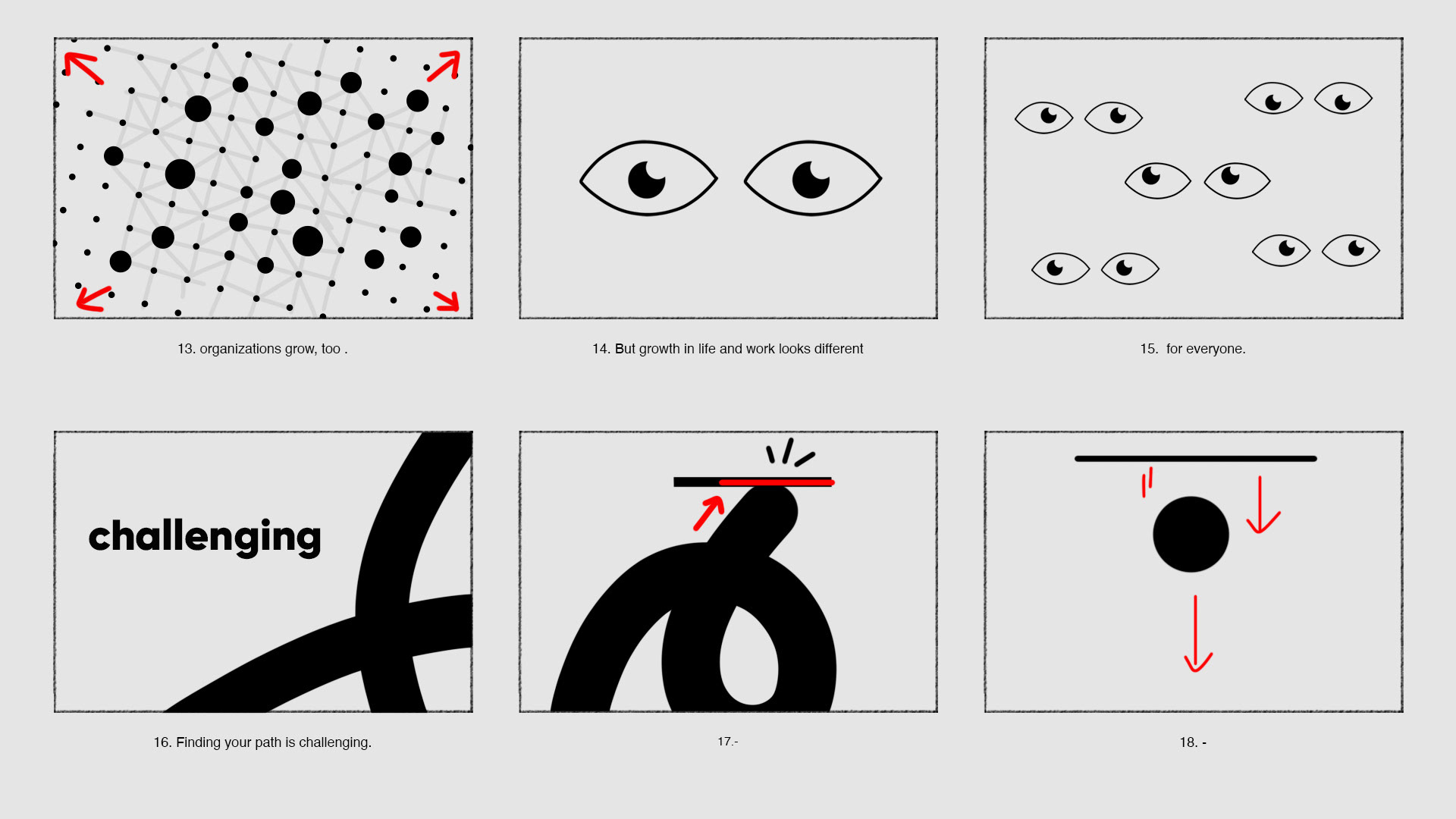 13. organizations grow, too .

14. But growth in life and work looks different

15. for everyone.

challenging

16. Finding your path is challenging.

17.-

18. -