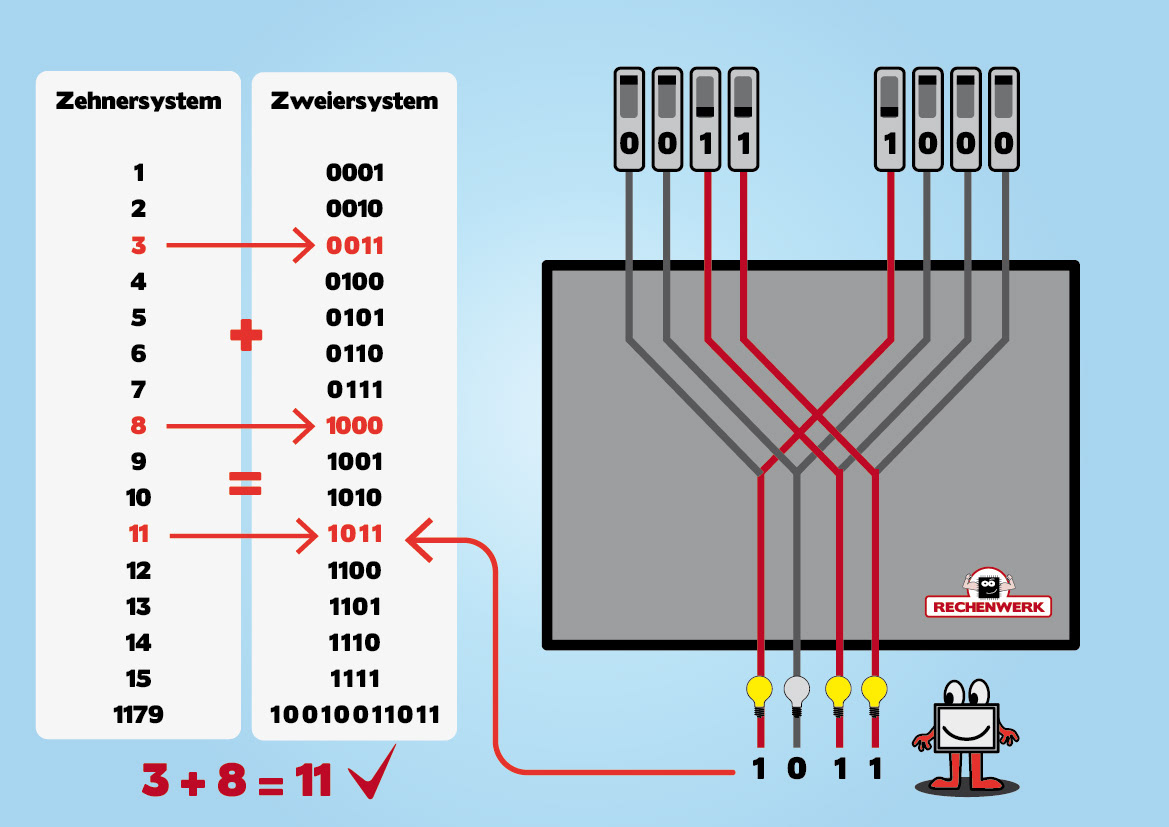 | Zehnersystem | Zweiersystem |
|---|---|
| 1 | 0001 |
| 2 | 0010 |
| 3 | 0011 |
| 4 | 0100 |
| 5 | 0101 |
| 6 | 0110 |
| 7 | 0111 |
| 8 | 1000 |
| 9 | 1001 |
| 10 | 1010 |
| 11 | 1011 |
| 12 | 1100 |
| 13 | 1101 |
| 14 | 1110 |
| 15 | 1111 |
| 1179 | 10010011011 |

+

=

3 + 8 = 11

0 0 1 1

1 0 0 0

RECHENWERK

1 0 1 1