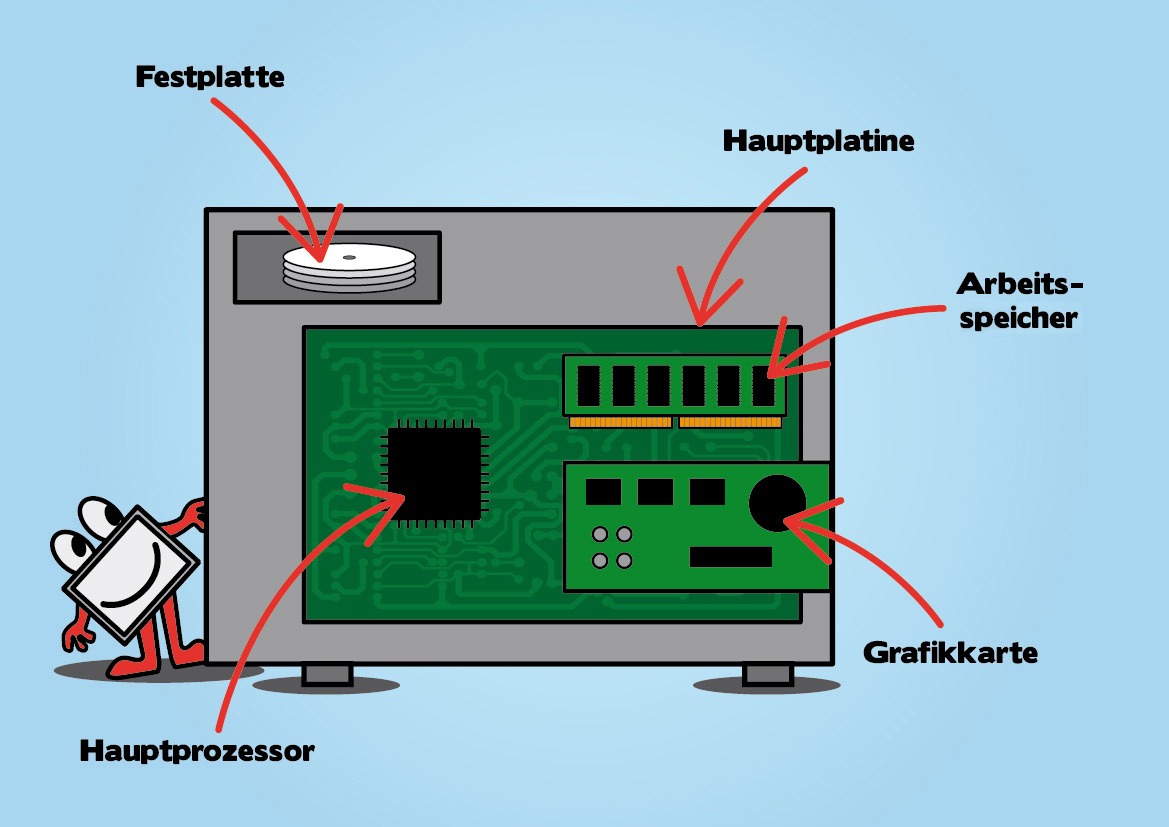 Festplatte

Hauptplatine

Arbeitsspeicher

Grafikkarte

Hauptprozessor