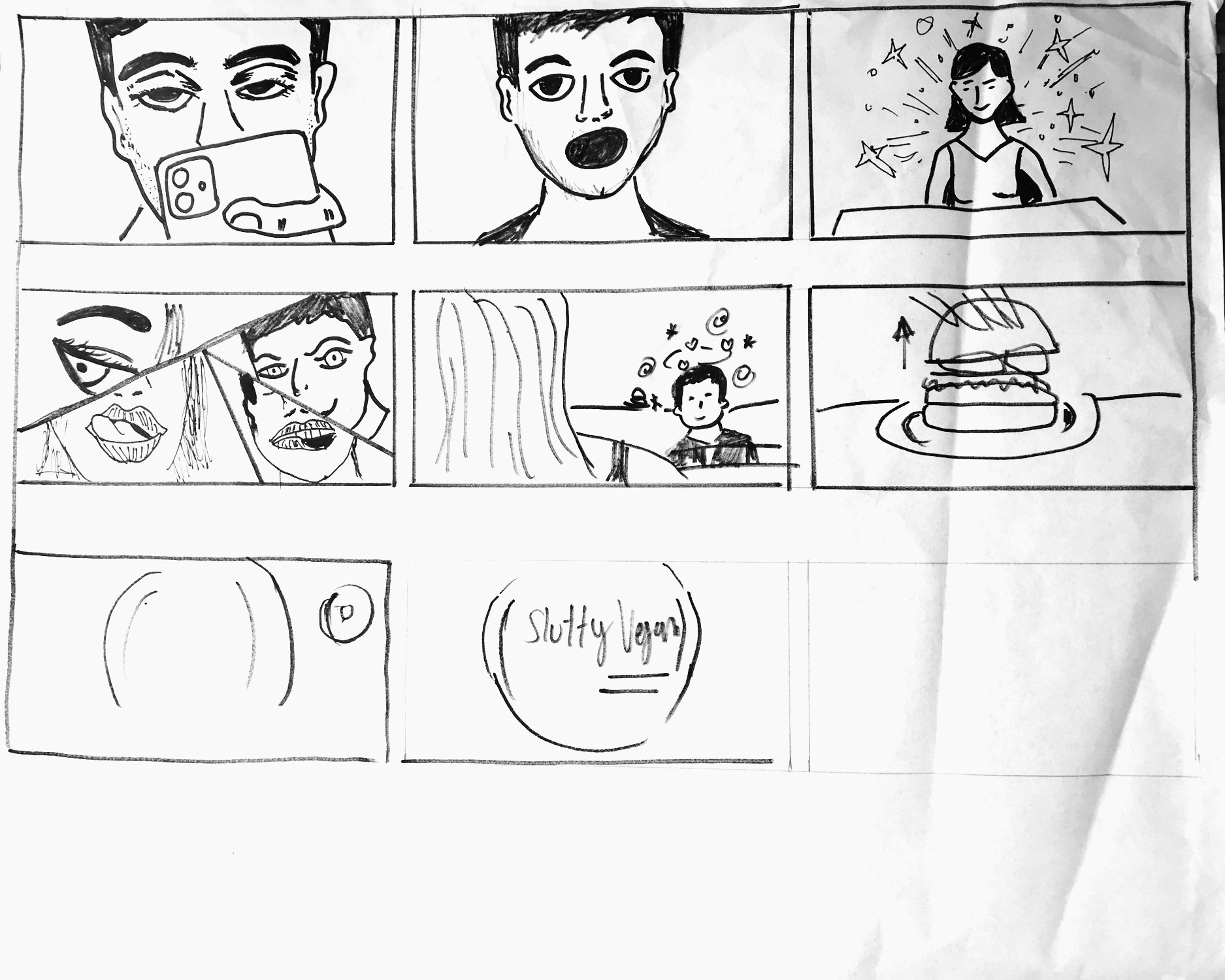 Slutty Vegan