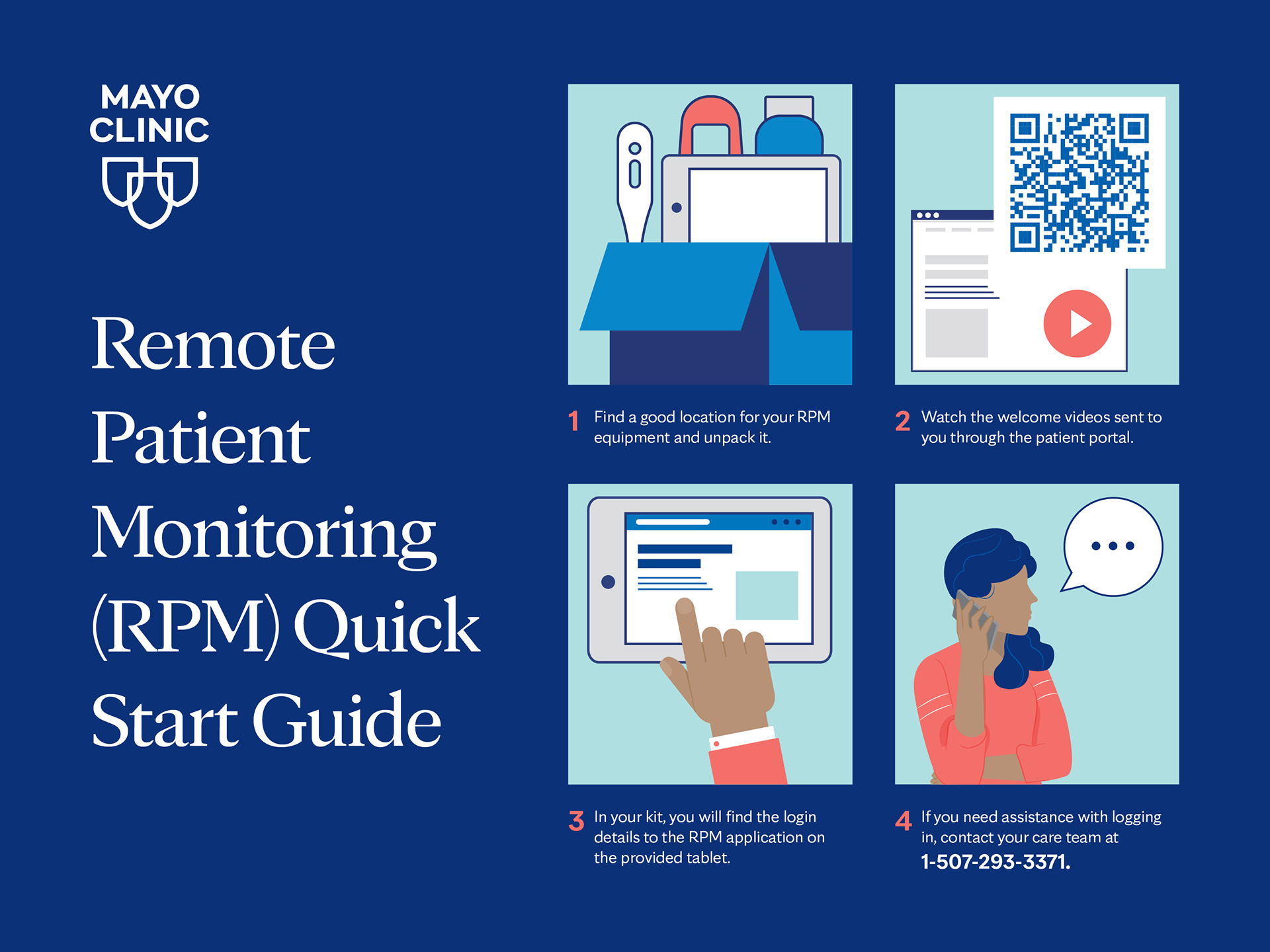 MAYO CLINIC

Remote Patient Monitoring (RPM) Quick Start Guide

1 Find a good location for your RPM equipment and unpack it.

2 Watch the welcome videos sent to you through the patient portal.

3 In your kit, you will find the login details to the RPM application on the provided tablet.

4 If you need assistance with logging in, contact your care team at 1-507-293-3371.