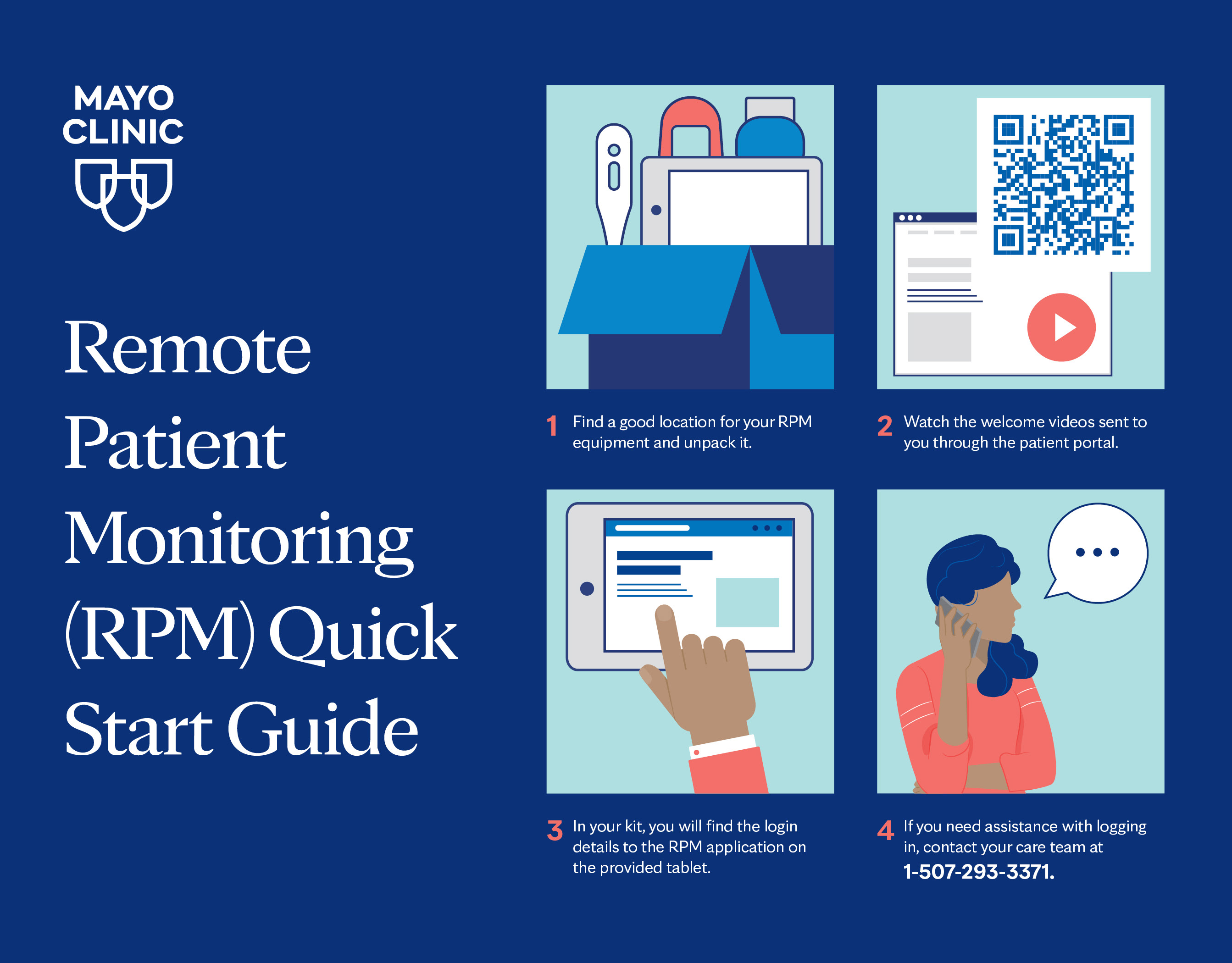 MAYO CLINIC

Remote Patient Monitoring (RPM) Quick Start Guide

1 Find a good location for your RPM equipment and unpack it.

2 Watch the welcome videos sent to you through the patient portal.

3 In your kit, you will find the login details to the RPM application on the provided tablet.

4 If you need assistance with logging in, contact your care team at 1-507-293-3371.