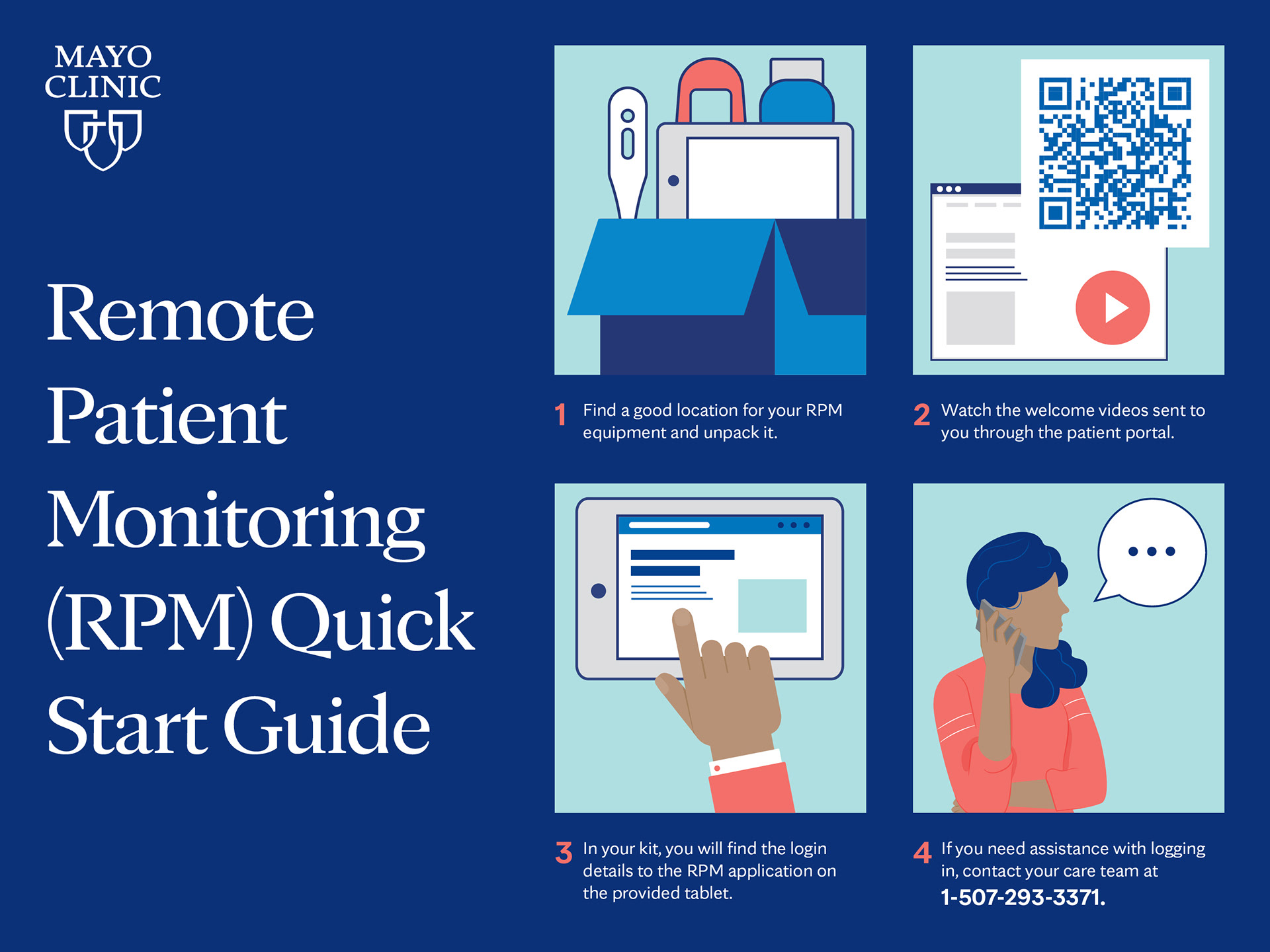 MAYO CLINIC

Remote Patient Monitoring (RPM) Quick Start Guide

1 Find a good location for your RPM equipment and unpack it.

2 Watch the welcome videos sent to you through the patient portal.

3 In your kit, you will find the login details to the RPM application on the provided tablet.

4 If you need assistance with logging in, contact your care team at 1-507-293-3371.