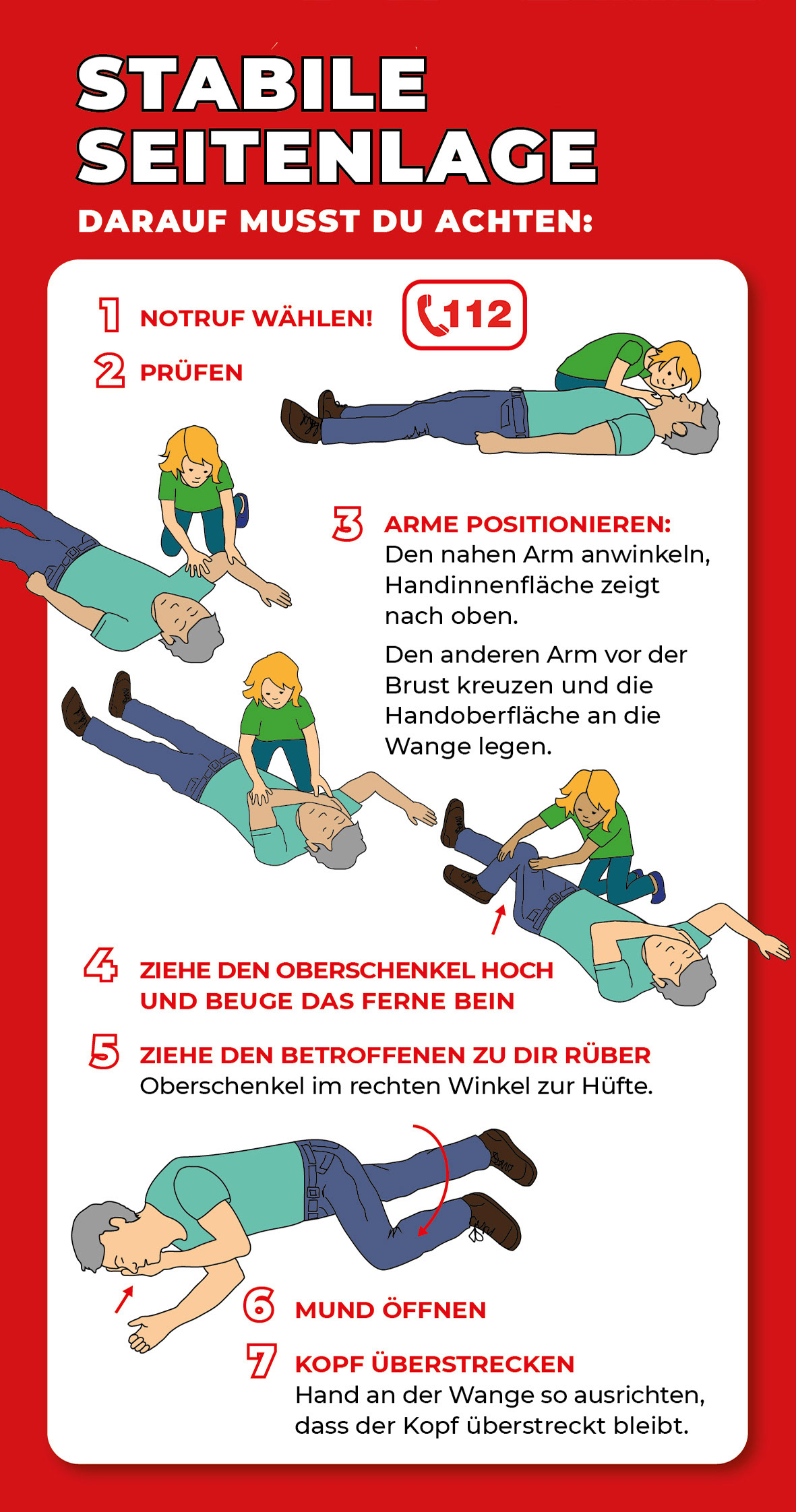 STABILE SEITENLAGE

DARAUF MUSST DU ACHTEN:

1 NOTRUF WÄHLEN! 112

2 PRÜFEN

3 ARME POSITIONIEREN:
Den nahen Arm anwinkeln, Handinnenfläche zeigt nach oben.

Den anderen Arm vor der Brust kreuzen und die Handoberfläche an die Wange legen.

4 ZIEHE DEN OBERSCHENKEL HOCH UND BEUGE DAS FERNE BEIN

5 ZIEHE DEN BETROFFENEN ZU DIR RÜBER
Oberschenkel im rechten Winkel zur Hüfte.

6 MUND ÖFFNEN

7 KOPF ÜBERSTRECKEN
Hand an der Wange so ausrichten, dass der Kopf überstreckt bleibt.