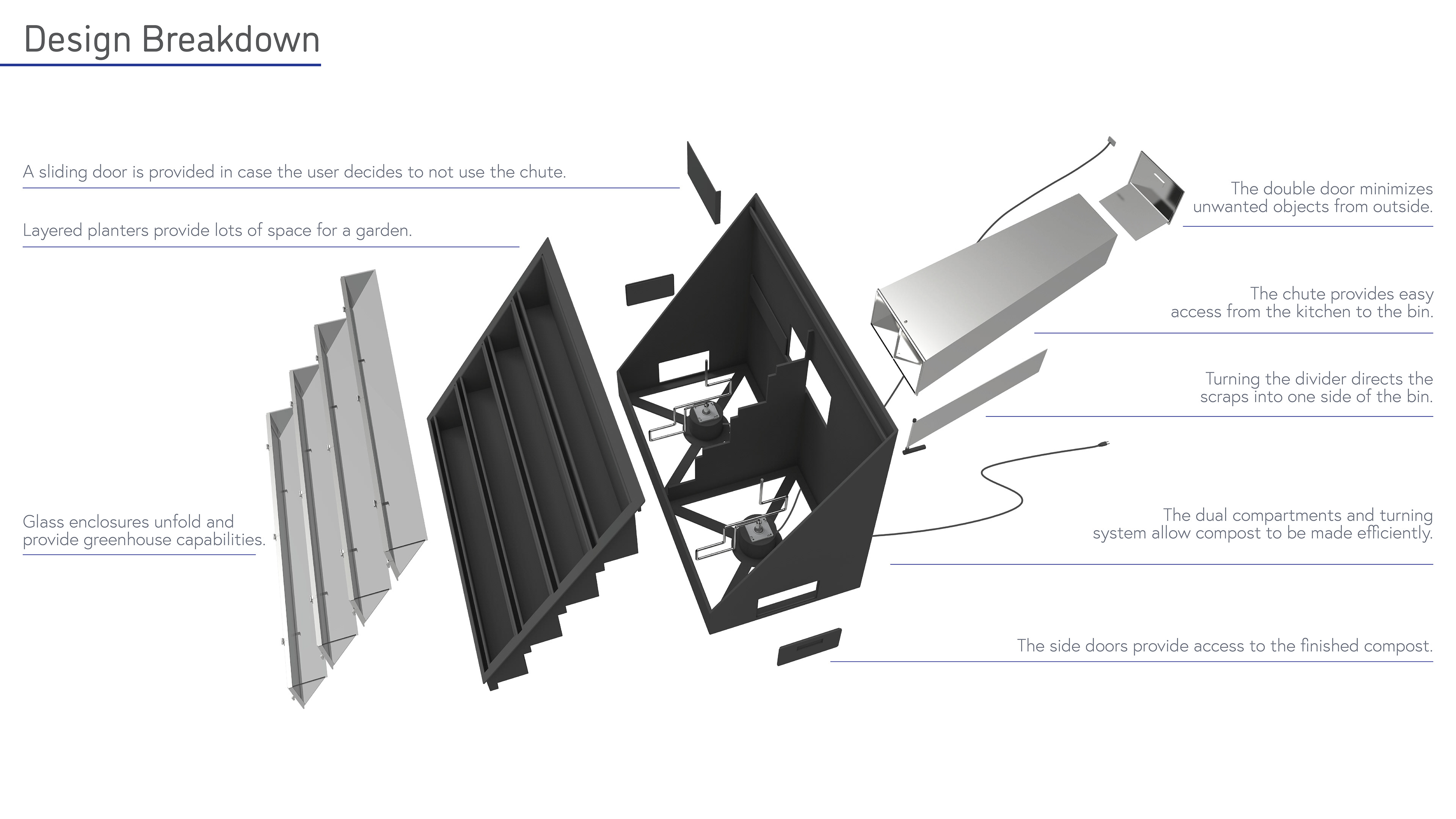 Design Breakdown

A sliding door is provided in case the user decides to not use the chute.

Layered planters provide lots of space for a garden.

Glass enclosures unfold and provide greenhouse capabilities.

The double door minimizes unwanted objects from outside.

The chute provides easy access from the kitchen to the bin.

Turning the divider directs the scraps into one side of the bin.

The dual compartments and turning system allow compost to be made efficiently.

The side doors provide access to the finished compost.