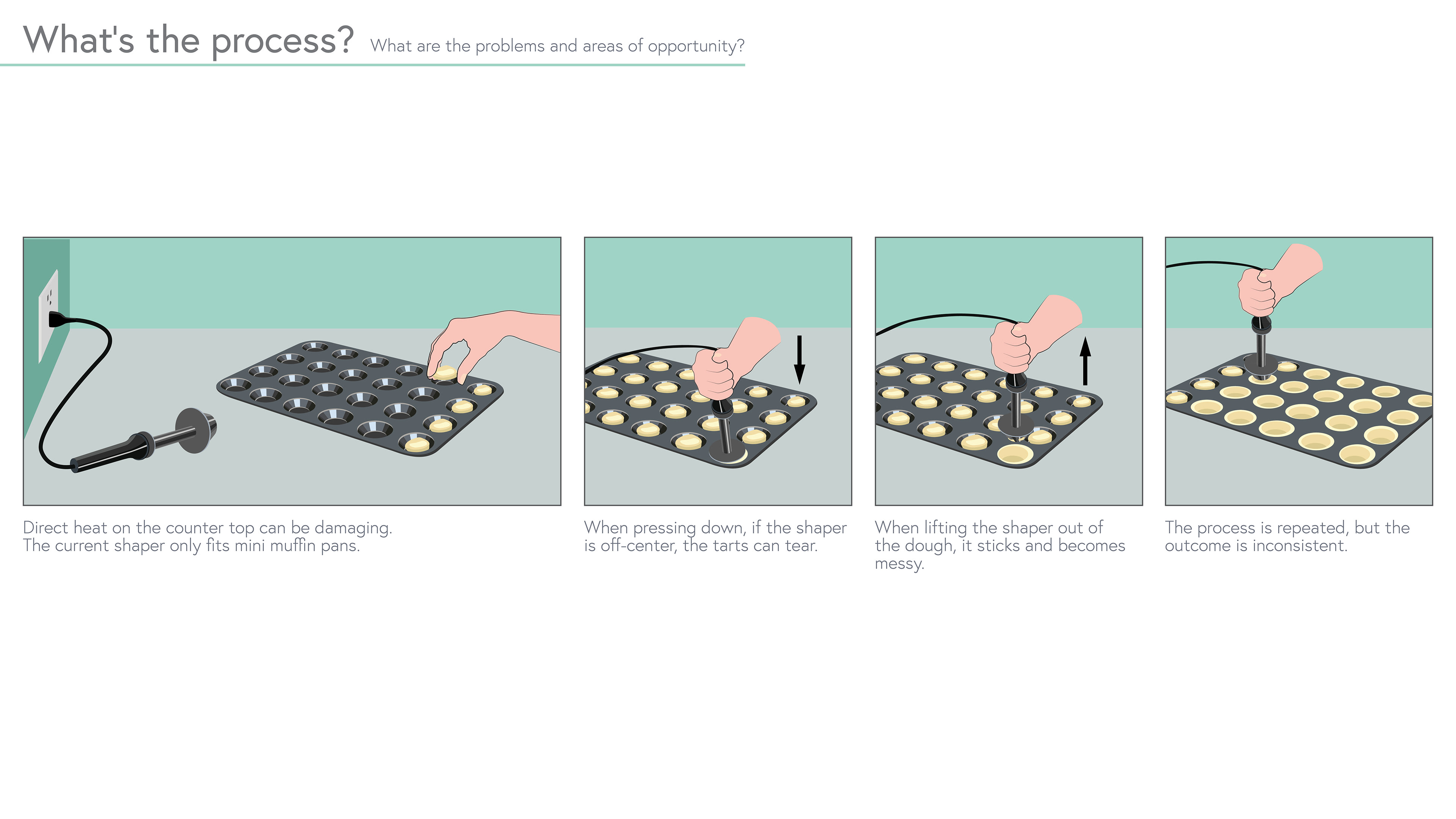 What's the process? What are the problems and areas of opportunity?

Direct heat on the counter top can be damaging. The current shaper only fits mini muffin pans.

When pressing down, if the shaper is off-center, the tarts can tear.

When lifting the shaper out of the dough, it sticks and becomes messy.

The process is repeated, but the outcome is inconsistent.