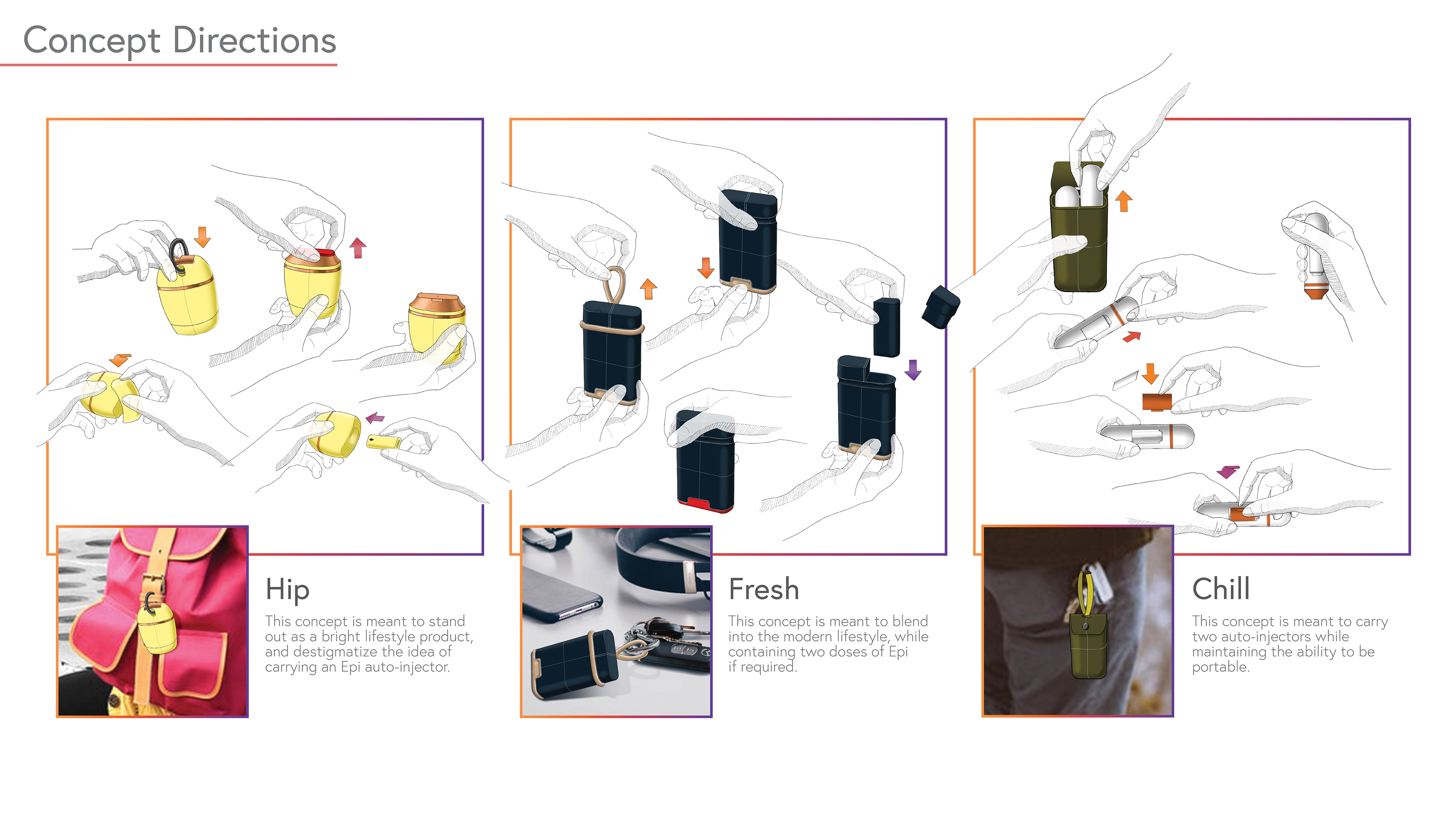 Concept Directions

Hip

This concept is meant to stand out as a bright lifestyle product, and destigmatize the idea of carrying an Epi auto-injector.

Fresh

This concept is meant to blend into the modern lifestyle, while containing two doses of Epi if required.

Chill

This concept is meant to carry two auto-injectors while maintaining the ability to be portable.