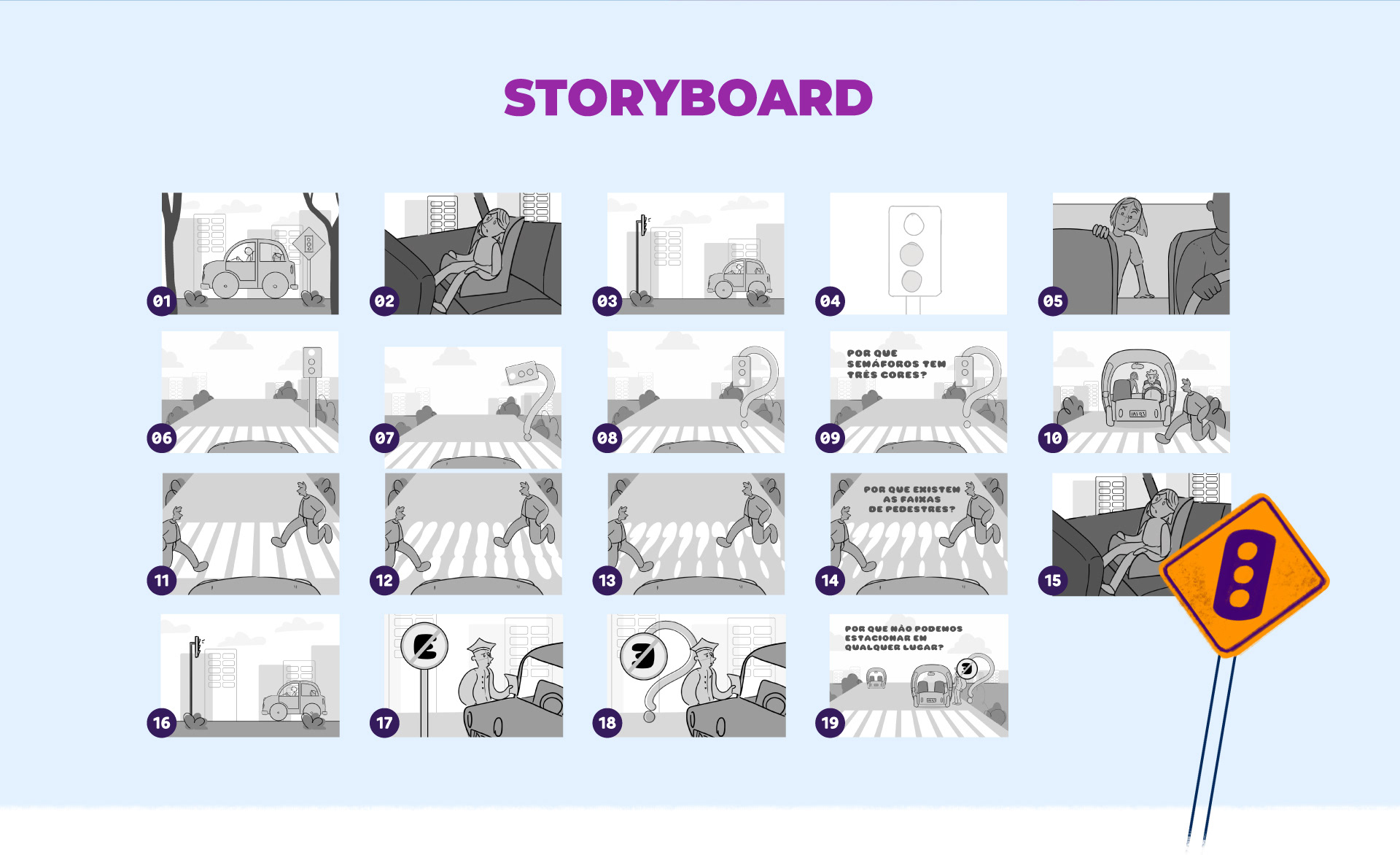 STORYBOARD

01

02

03

04

05

06

07

08

POR QUE SEMÁFOROS TEM TRÊS CORES?

09

10

11

12

13

POR QUE EXISTEM AS FAIXAS DE PEDESTRES?

14

15

16

17

18

POR QUE NÃO PODEMOS ESTACIONAR EM QUALQUER LUGAR?

19