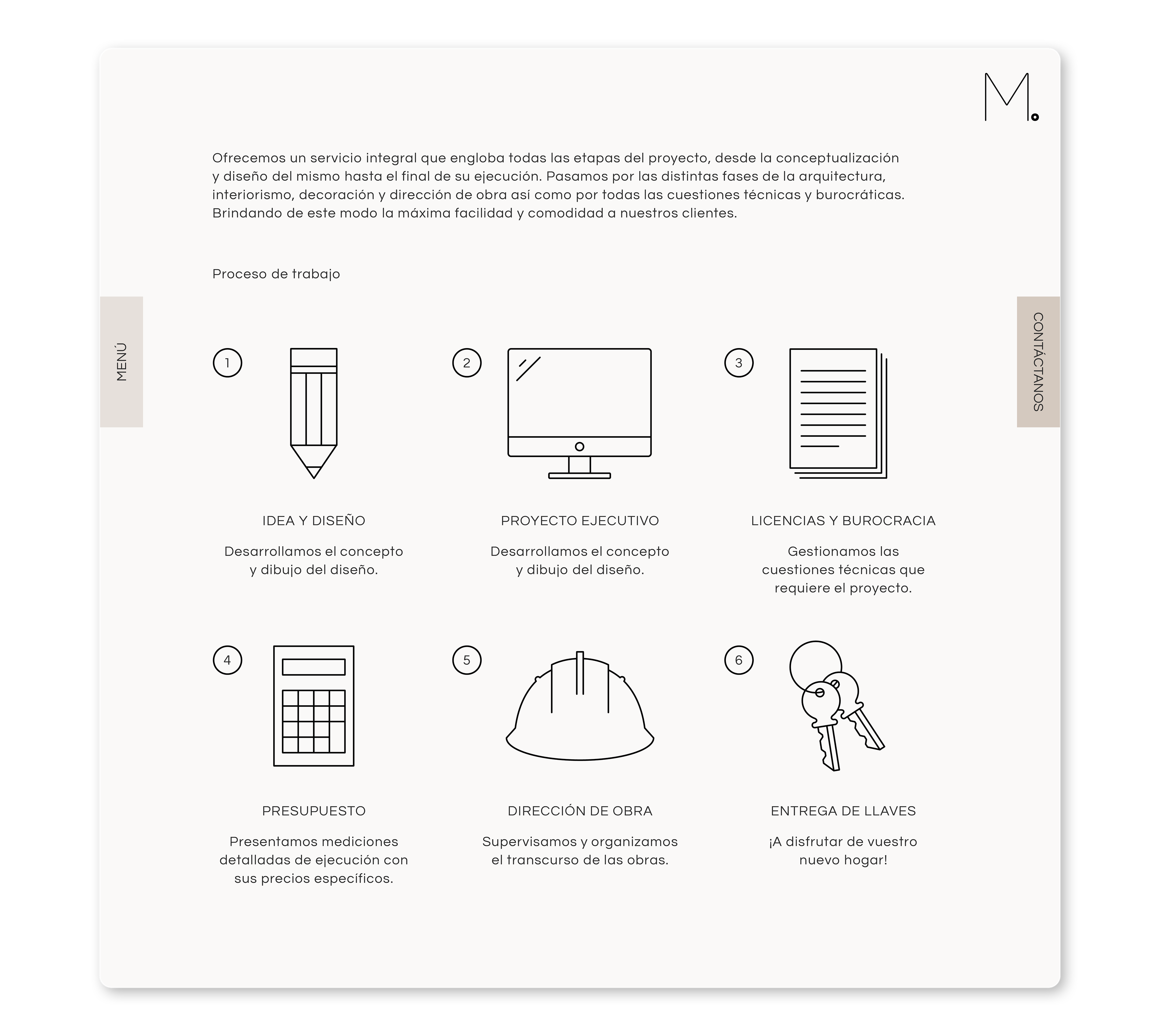 M.

Ofrecemos un servicio integral que engloba todas las etapas del proyecto, desde la conceptualización y diseño del mismo hasta el final de su ejecución. Pasamos por las distintas fases de la arquitectura, interiorismo, decoración y dirección de obra así como por todas las cuestiones técnicas y burocráticas. Brindando de este modo la máxima facilidad y comodidad a nuestros clientes.

Proceso de trabajo

MENÚ

CONTÁCTANOS

1

IDEA Y DISEÑO

Desarrollamos el concepto y dibujo del diseño.

2

PROYECTO EJECUTIVO

Desarrollamos el concepto y dibujo del diseño.

3

LICENCIAS Y BUROCRACIA

Gestionamos las cuestiones técnicas que requiere el proyecto.

4

PRESUPUESTO

Presentamos mediciones detalladas de ejecución con sus precios específicos.

5

DIRECCIÓN DE OBRA

Supervisamos y organizamos el transcurso de las obras.

6

ENTREGA DE LLAVES

¡A disfrutar de vuestro nuevo hogar!