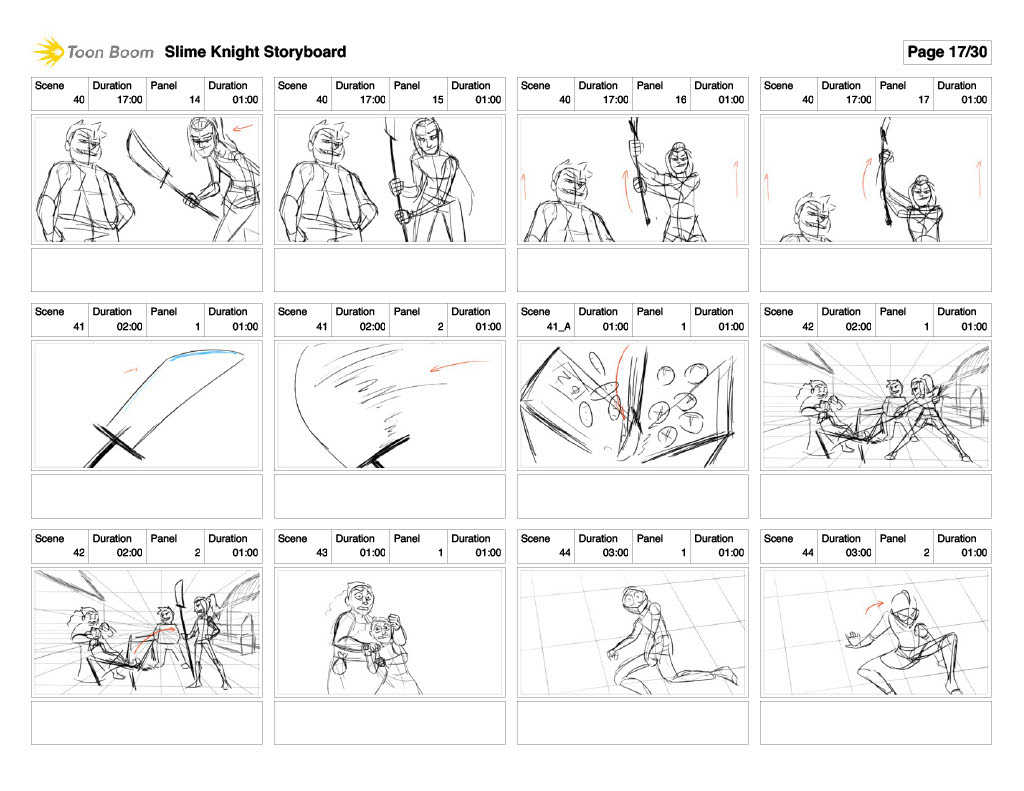 Toon Boom Slime Knight Storyboard

Page 17/30

| Scene | Duration | Panel | Duration |
|---|---|---|---|
| 40 | 17:00 | 14 | 01:00 |

| Scene | Duration | Panel | Duration |
|---|---|---|---|
| 40 | 17:00 | 15 | 01:00 |

| Scene | Duration | Panel | Duration |
|---|---|---|---|
| 40 | 17:00 | 16 | 01:00 |

| Scene | Duration | Panel | Duration |
|---|---|---|---|
| 40 | 17:00 | 17 | 01:00 |

| Scene | Duration | Panel | Duration |
|---|---|---|---|
| 41 | 02:00 | 1 | 01:00 |

| Scene | Duration | Panel | Duration |
|---|---|---|---|
| 41 | 02:00 | 2 | 01:00 |

| Scene | Duration | Panel | Duration |
|---|---|---|---|
| 41_A | 01:00 | 1 | 01:00 |

| Scene | Duration | Panel | Duration |
|---|---|---|---|
| 42 | 02:00 | 1 | 01:00 |

| Scene | Duration | Panel | Duration |
|---|---|---|---|
| 42 | 02:00 | 2 | 01:00 |

| Scene | Duration | Panel | Duration |
|---|---|---|---|
| 43 | 01:00 | 1 | 01:00 |

| Scene | Duration | Panel | Duration |
|---|---|---|---|
| 44 | 03:00 | 1 | 01:00 |

| Scene | Duration | Panel | Duration |
|---|---|---|---|
| 44 | 03:00 | 2 | 01:00 |