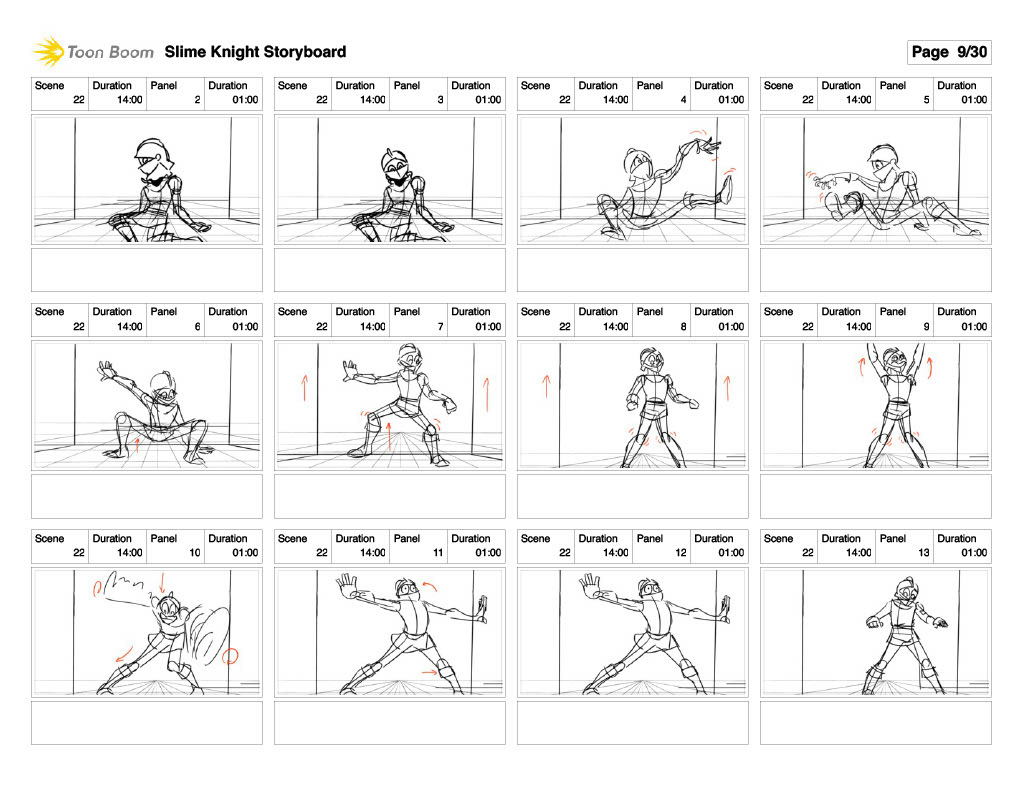 Toon Boom Slime Knight Storyboard

Page 9/30

| Scene | Duration | Panel | Duration |
|---|---|---|---|
| 22 | 14:00 | 2 | 01:00 |

| Scene | Duration | Panel | Duration |
|---|---|---|---|
| 22 | 14:00 | 3 | 01:00 |

| Scene | Duration | Panel | Duration |
|---|---|---|---|
| 22 | 14:00 | 4 | 01:00 |

| Scene | Duration | Panel | Duration |
|---|---|---|---|
| 22 | 14:00 | 5 | 01:00 |

| Scene | Duration | Panel | Duration |
|---|---|---|---|
| 22 | 14:00 | 6 | 01:00 |

| Scene | Duration | Panel | Duration |
|---|---|---|---|
| 22 | 14:00 | 7 | 01:00 |

| Scene | Duration | Panel | Duration |
|---|---|---|---|
| 22 | 14:00 | 8 | 01:00 |

| Scene | Duration | Panel | Duration |
|---|---|---|---|
| 22 | 14:00 | 9 | 01:00 |

| Scene | Duration | Panel | Duration |
|---|---|---|---|
| 22 | 14:00 | 10 | 01:00 |

| Scene | Duration | Panel | Duration |
|---|---|---|---|
| 22 | 14:00 | 11 | 01:00 |

| Scene | Duration | Panel | Duration |
|---|---|---|---|
| 22 | 14:00 | 12 | 01:00 |

| Scene | Duration | Panel | Duration |
|---|---|---|---|
| 22 | 14:00 | 13 | 01:00 |