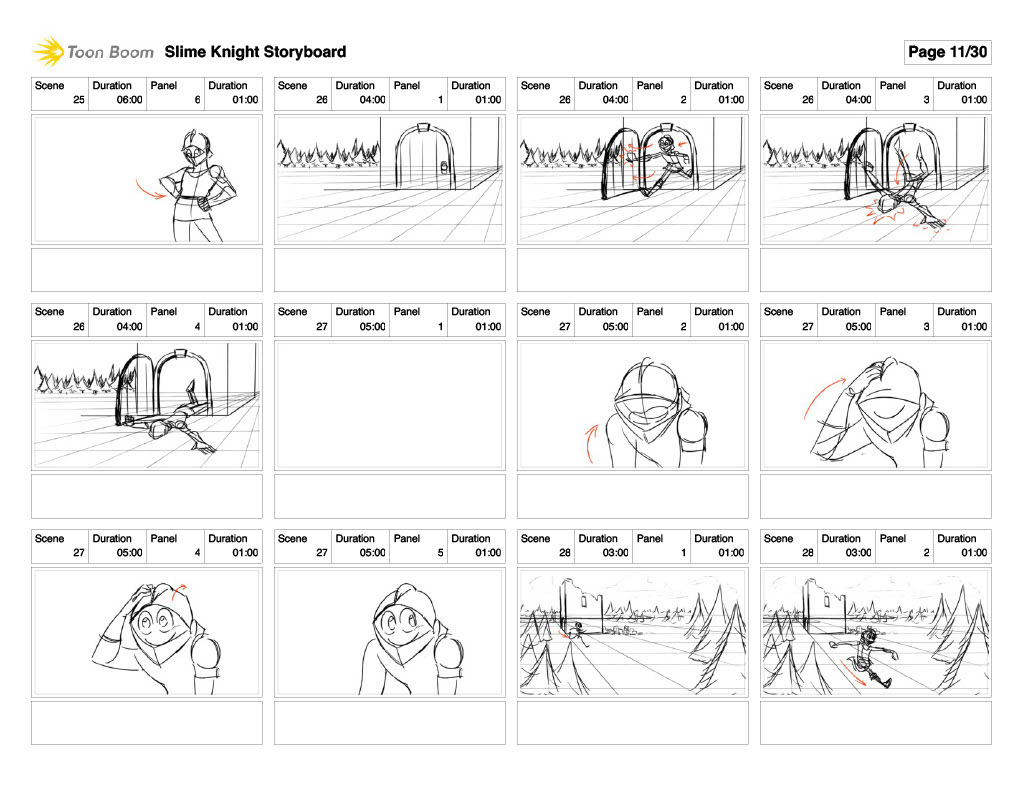 Toon Boom Slime Knight Storyboard

Page 11/30

| Scene | Duration | Panel | Duration |
|---|---|---|---|
| 25 | 06:00 | 6 | 01:00 |

| Scene | Duration | Panel | Duration |
|---|---|---|---|
| 26 | 04:00 | 1 | 01:00 |

| Scene | Duration | Panel | Duration |
|---|---|---|---|
| 26 | 04:00 | 2 | 01:00 |

| Scene | Duration | Panel | Duration |
|---|---|---|---|
| 26 | 04:00 | 3 | 01:00 |

| Scene | Duration | Panel | Duration |
|---|---|---|---|
| 26 | 04:00 | 4 | 01:00 |

| Scene | Duration | Panel | Duration |
|---|---|---|---|
| 27 | 05:00 | 1 | 01:00 |

| Scene | Duration | Panel | Duration |
|---|---|---|---|
| 27 | 05:00 | 2 | 01:00 |

| Scene | Duration | Panel | Duration |
|---|---|---|---|
| 27 | 05:00 | 3 | 01:00 |

| Scene | Duration | Panel | Duration |
|---|---|---|---|
| 27 | 05:00 | 4 | 01:00 |

| Scene | Duration | Panel | Duration |
|---|---|---|---|
| 27 | 05:00 | 5 | 01:00 |

| Scene | Duration | Panel | Duration |
|---|---|---|---|
| 28 | 03:00 | 1 | 01:00 |

| Scene | Duration | Panel | Duration |
|---|---|---|---|
| 28 | 03:00 | 2 | 01:00 |