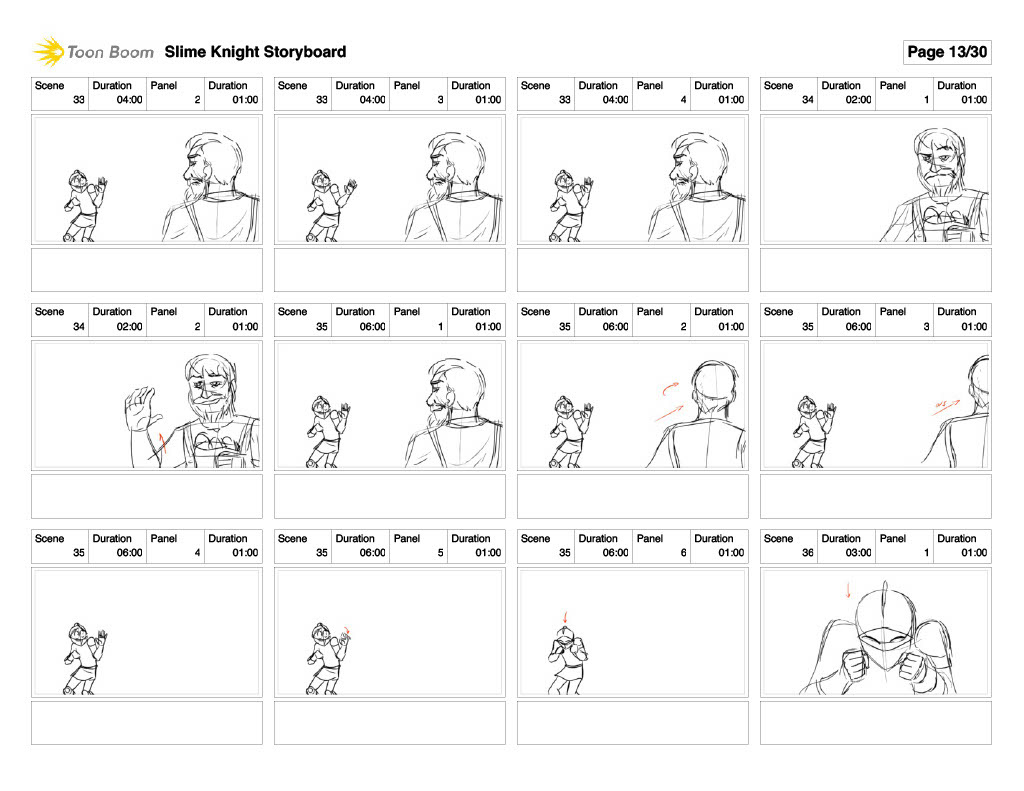 Toon Boom Slime Knight Storyboard

Page 13/30

| Scene | Duration | Panel | Duration |
|---|---|---|---|
| 33 | 04:00 | 2 | 01:00 |

| Scene | Duration | Panel | Duration |
|---|---|---|---|
| 33 | 04:00 | 3 | 01:00 |

| Scene | Duration | Panel | Duration |
|---|---|---|---|
| 33 | 04:00 | 4 | 01:00 |

| Scene | Duration | Panel | Duration |
|---|---|---|---|
| 34 | 02:00 | 1 | 01:00 |

| Scene | Duration | Panel | Duration |
|---|---|---|---|
| 34 | 02:00 | 2 | 01:00 |

| Scene | Duration | Panel | Duration |
|---|---|---|---|
| 35 | 06:00 | 1 | 01:00 |

| Scene | Duration | Panel | Duration |
|---|---|---|---|
| 35 | 06:00 | 2 | 01:00 |

| Scene | Duration | Panel | Duration |
|---|---|---|---|
| 35 | 06:00 | 3 | 01:00 |

| Scene | Duration | Panel | Duration |
|---|---|---|---|
| 35 | 06:00 | 4 | 01:00 |

| Scene | Duration | Panel | Duration |
|---|---|---|---|
| 35 | 06:00 | 5 | 01:00 |

| Scene | Duration | Panel | Duration |
|---|---|---|---|
| 35 | 06:00 | 6 | 01:00 |

| Scene | Duration | Panel | Duration |
|---|---|---|---|
| 36 | 03:00 | 1 | 01:00 |