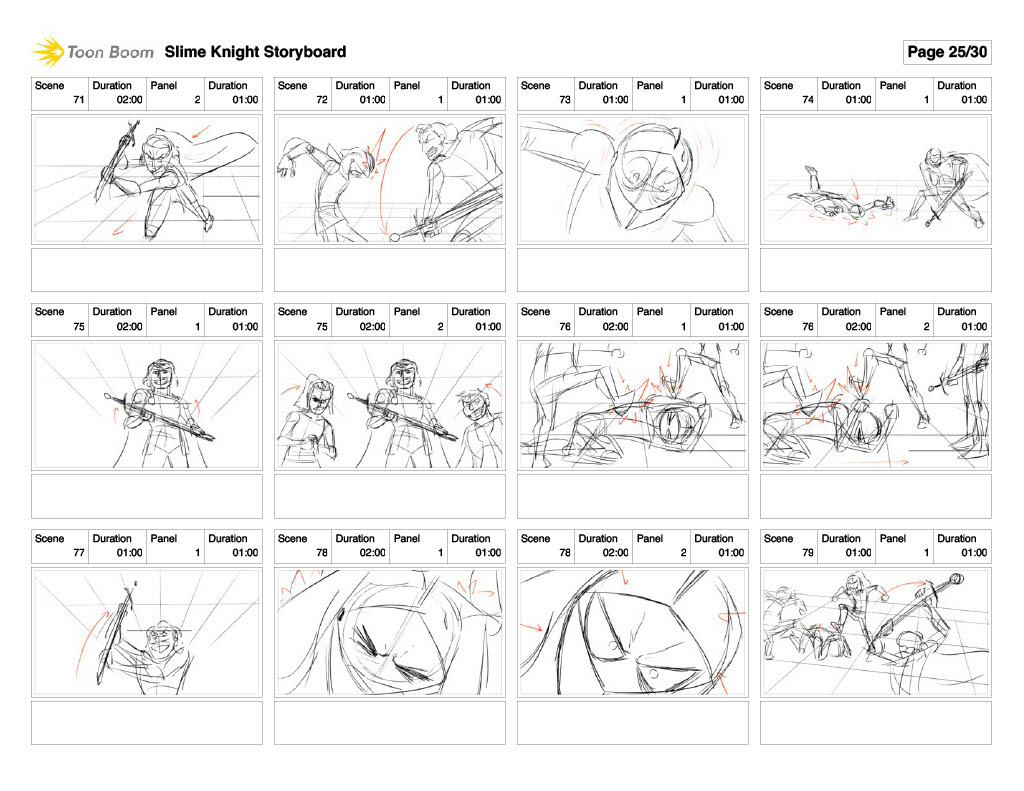 Toon Boom Slime Knight Storyboard

Page 25/30

| Scene | Duration | Panel | Duration |
|---|---|---|---|
| 71 | 02:00 | 2 | 01:00 |

| Scene | Duration | Panel | Duration |
|---|---|---|---|
| 72 | 01:00 | 1 | 01:00 |

| Scene | Duration | Panel | Duration |
|---|---|---|---|
| 73 | 01:00 | 1 | 01:00 |

| Scene | Duration | Panel | Duration |
|---|---|---|---|
| 74 | 01:00 | 1 | 01:00 |

| Scene | Duration | Panel | Duration |
|---|---|---|---|
| 75 | 02:00 | 1 | 01:00 |

| Scene | Duration | Panel | Duration |
|---|---|---|---|
| 75 | 02:00 | 2 | 01:00 |

| Scene | Duration | Panel | Duration |
|---|---|---|---|
| 76 | 02:00 | 1 | 01:00 |

| Scene | Duration | Panel | Duration |
|---|---|---|---|
| 76 | 02:00 | 2 | 01:00 |

| Scene | Duration | Panel | Duration |
|---|---|---|---|
| 77 | 01:00 | 1 | 01:00 |

| Scene | Duration | Panel | Duration |
|---|---|---|---|
| 78 | 02:00 | 1 | 01:00 |

| Scene | Duration | Panel | Duration |
|---|---|---|---|
| 78 | 02:00 | 2 | 01:00 |

| Scene | Duration | Panel | Duration |
|---|---|---|---|
| 79 | 01:00 | 1 | 01:00 |