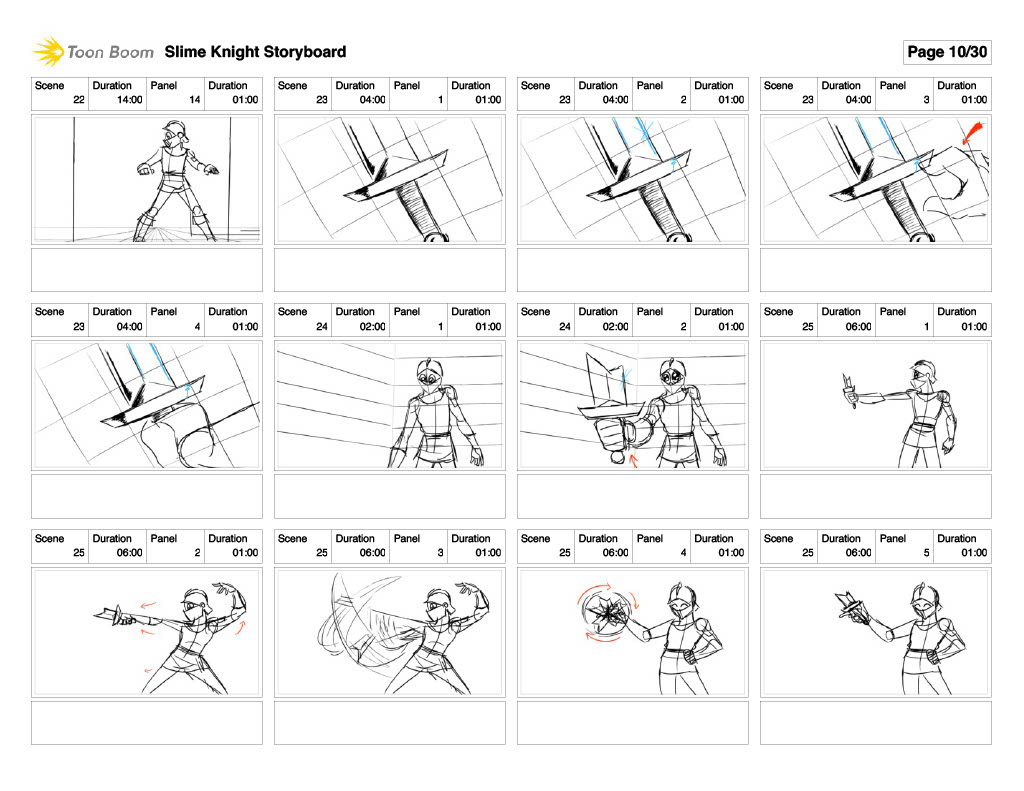 Toon Boom Slime Knight Storyboard

Page 10/30

| Scene | Duration | Panel | Duration |
|---|---|---|---|
| 22 | 14:00 | 14 | 01:00 |

| Scene | Duration | Panel | Duration |
|---|---|---|---|
| 23 | 04:00 | 1 | 01:00 |

| Scene | Duration | Panel | Duration |
|---|---|---|---|
| 23 | 04:00 | 2 | 01:00 |

| Scene | Duration | Panel | Duration |
|---|---|---|---|
| 23 | 04:00 | 3 | 01:00 |

| Scene | Duration | Panel | Duration |
|---|---|---|---|
| 23 | 04:00 | 4 | 01:00 |

| Scene | Duration | Panel | Duration |
|---|---|---|---|
| 24 | 02:00 | 1 | 01:00 |

| Scene | Duration | Panel | Duration |
|---|---|---|---|
| 24 | 02:00 | 2 | 01:00 |

| Scene | Duration | Panel | Duration |
|---|---|---|---|
| 25 | 06:00 | 1 | 01:00 |

| Scene | Duration | Panel | Duration |
|---|---|---|---|
| 25 | 06:00 | 2 | 01:00 |

| Scene | Duration | Panel | Duration |
|---|---|---|---|
| 25 | 06:00 | 3 | 01:00 |

| Scene | Duration | Panel | Duration |
|---|---|---|---|
| 25 | 06:00 | 4 | 01:00 |

| Scene | Duration | Panel | Duration |
|---|---|---|---|
| 25 | 06:00 | 5 | 01:00 |