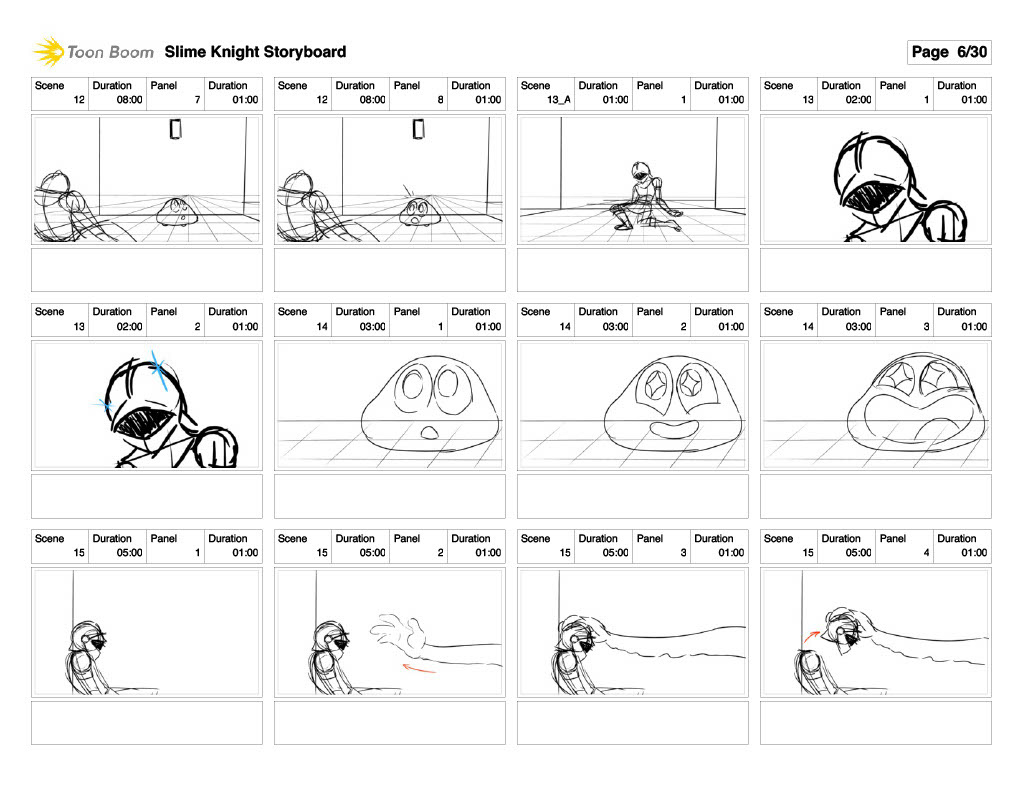 Toon Boom Slime Knight Storyboard

Page 6/30

| Scene | Duration | Panel | Duration |
|---|---|---|---|
| 12 | 08:00 | 7 | 01:00 |

| Scene | Duration | Panel | Duration |
|---|---|---|---|
| 12 | 08:00 | 8 | 01:00 |

| Scene | Duration | Panel | Duration |
|---|---|---|---|
| 13_A | 01:00 | 1 | 01:00 |

| Scene | Duration | Panel | Duration |
|---|---|---|---|
| 13 | 02:00 | 1 | 01:00 |

| Scene | Duration | Panel | Duration |
|---|---|---|---|
| 13 | 02:00 | 2 | 01:00 |

| Scene | Duration | Panel | Duration |
|---|---|---|---|
| 14 | 03:00 | 1 | 01:00 |

| Scene | Duration | Panel | Duration |
|---|---|---|---|
| 14 | 03:00 | 2 | 01:00 |

| Scene | Duration | Panel | Duration |
|---|---|---|---|
| 14 | 03:00 | 3 | 01:00 |

| Scene | Duration | Panel | Duration |
|---|---|---|---|
| 15 | 05:00 | 1 | 01:00 |

| Scene | Duration | Panel | Duration |
|---|---|---|---|
| 15 | 05:00 | 2 | 01:00 |

| Scene | Duration | Panel | Duration |
|---|---|---|---|
| 15 | 05:00 | 3 | 01:00 |

| Scene | Duration | Panel | Duration |
|---|---|---|---|
| 15 | 05:00 | 4 | 01:00 |