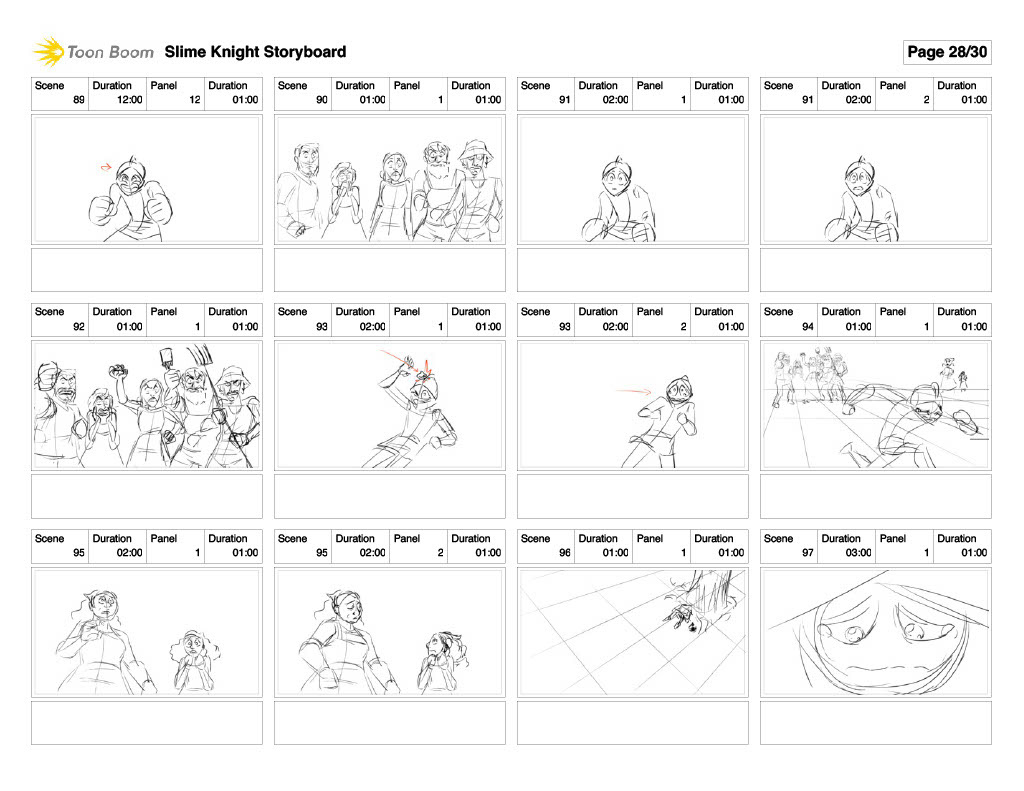 Toon Boom Slime Knight Storyboard

Page 28/30

| Scene | Duration | Panel | Duration |
|---|---|---|---|
| 89 | 12:00 | 12 | 01:00 |

| Scene | Duration | Panel | Duration |
|---|---|---|---|
| 90 | 01:00 | 1 | 01:00 |

| Scene | Duration | Panel | Duration |
|---|---|---|---|
| 91 | 02:00 | 1 | 01:00 |

| Scene | Duration | Panel | Duration |
|---|---|---|---|
| 91 | 02:00 | 2 | 01:00 |

| Scene | Duration | Panel | Duration |
|---|---|---|---|
| 92 | 01:00 | 1 | 01:00 |

| Scene | Duration | Panel | Duration |
|---|---|---|---|
| 93 | 02:00 | 1 | 01:00 |

| Scene | Duration | Panel | Duration |
|---|---|---|---|
| 93 | 02:00 | 2 | 01:00 |

| Scene | Duration | Panel | Duration |
|---|---|---|---|
| 94 | 01:00 | 1 | 01:00 |

| Scene | Duration | Panel | Duration |
|---|---|---|---|
| 95 | 02:00 | 1 | 01:00 |

| Scene | Duration | Panel | Duration |
|---|---|---|---|
| 95 | 02:00 | 2 | 01:00 |

| Scene | Duration | Panel | Duration |
|---|---|---|---|
| 96 | 01:00 | 1 | 01:00 |

| Scene | Duration | Panel | Duration |
|---|---|---|---|
| 97 | 03:00 | 1 | 01:00 |