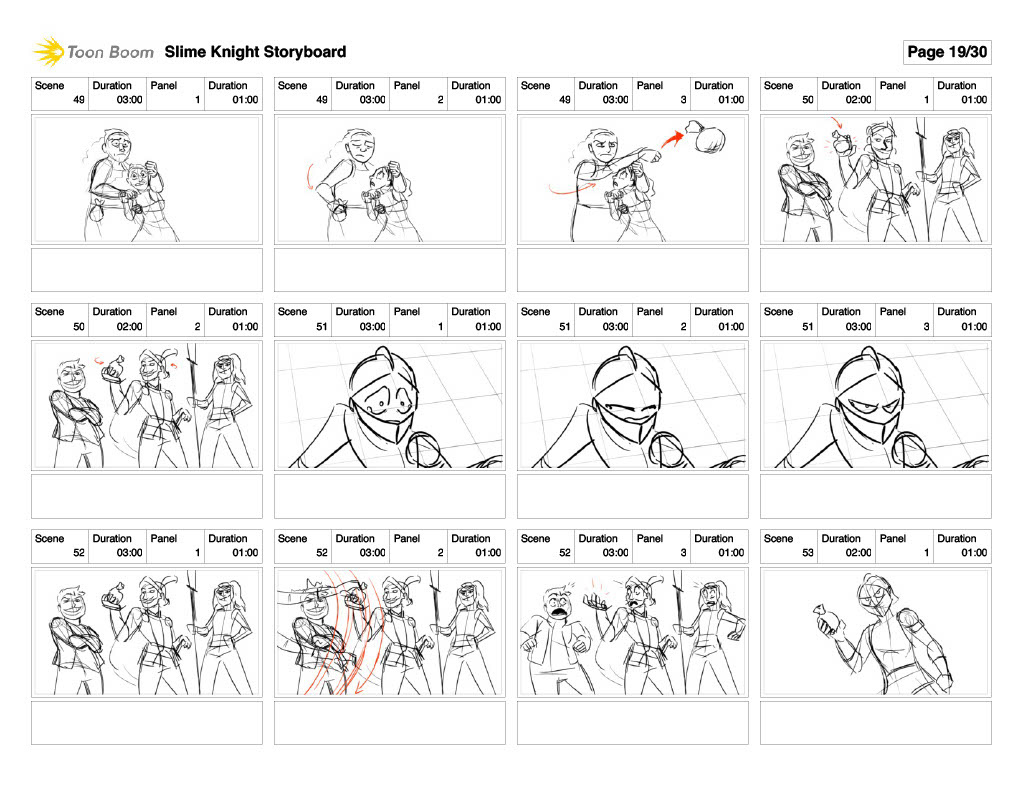 Toon Boom Slime Knight Storyboard

Page 19/30

| Scene | Duration | Panel | Duration |
|---|---|---|---|
| 49 | 03:00 | 1 | 01:00 |

| Scene | Duration | Panel | Duration |
|---|---|---|---|
| 49 | 03:00 | 2 | 01:00 |

| Scene | Duration | Panel | Duration |
|---|---|---|---|
| 49 | 03:00 | 3 | 01:00 |

| Scene | Duration | Panel | Duration |
|---|---|---|---|
| 50 | 02:00 | 1 | 01:00 |

| Scene | Duration | Panel | Duration |
|---|---|---|---|
| 50 | 02:00 | 2 | 01:00 |

| Scene | Duration | Panel | Duration |
|---|---|---|---|
| 51 | 03:00 | 1 | 01:00 |

| Scene | Duration | Panel | Duration |
|---|---|---|---|
| 51 | 03:00 | 2 | 01:00 |

| Scene | Duration | Panel | Duration |
|---|---|---|---|
| 51 | 03:00 | 3 | 01:00 |

| Scene | Duration | Panel | Duration |
|---|---|---|---|
| 52 | 03:00 | 1 | 01:00 |

| Scene | Duration | Panel | Duration |
|---|---|---|---|
| 52 | 03:00 | 2 | 01:00 |

| Scene | Duration | Panel | Duration |
|---|---|---|---|
| 52 | 03:00 | 3 | 01:00 |

| Scene | Duration | Panel | Duration |
|---|---|---|---|
| 53 | 02:00 | 1 | 01:00 |