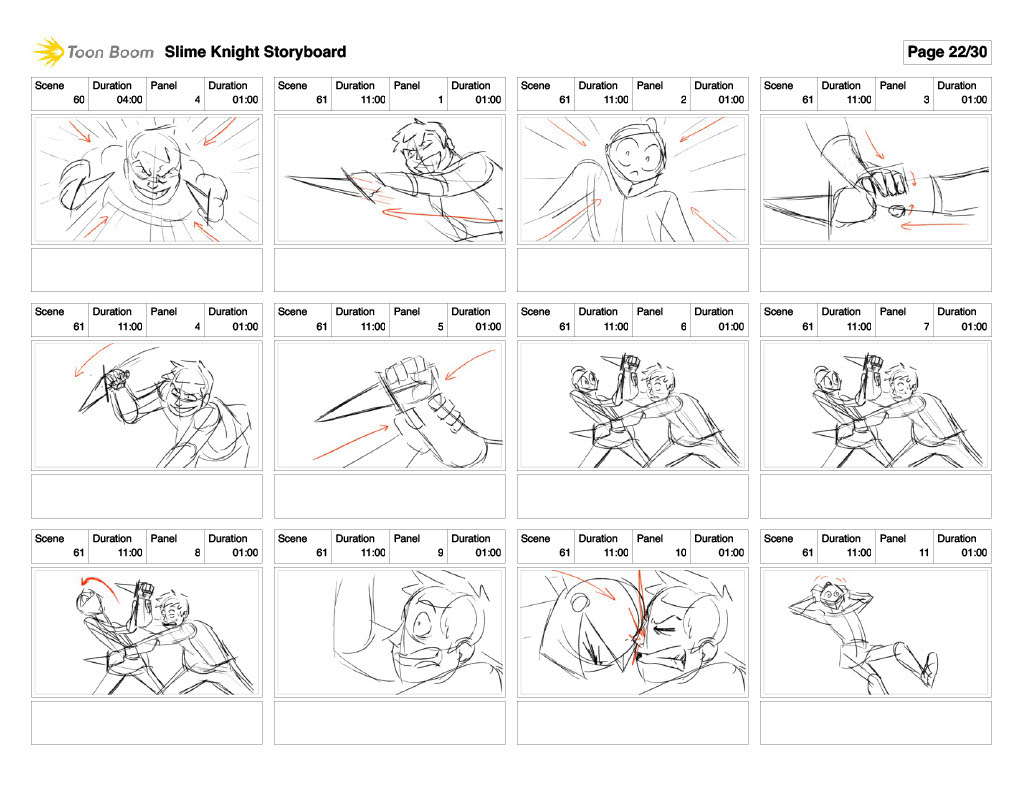 Toon Boom Slime Knight Storyboard

Page 22/30

| Scene | Duration | Panel | Duration |
|---|---|---|---|
| 60 | 04:00 | 4 | 01:00 |

| Scene | Duration | Panel | Duration |
|---|---|---|---|
| 61 | 11:00 | 1 | 01:00 |

| Scene | Duration | Panel | Duration |
|---|---|---|---|
| 61 | 11:00 | 2 | 01:00 |

| Scene | Duration | Panel | Duration |
|---|---|---|---|
| 61 | 11:00 | 3 | 01:00 |

| Scene | Duration | Panel | Duration |
|---|---|---|---|
| 61 | 11:00 | 4 | 01:00 |

| Scene | Duration | Panel | Duration |
|---|---|---|---|
| 61 | 11:00 | 5 | 01:00 |

| Scene | Duration | Panel | Duration |
|---|---|---|---|
| 61 | 11:00 | 6 | 01:00 |

| Scene | Duration | Panel | Duration |
|---|---|---|---|
| 61 | 11:00 | 7 | 01:00 |

| Scene | Duration | Panel | Duration |
|---|---|---|---|
| 61 | 11:00 | 8 | 01:00 |

| Scene | Duration | Panel | Duration |
|---|---|---|---|
| 61 | 11:00 | 9 | 01:00 |

| Scene | Duration | Panel | Duration |
|---|---|---|---|
| 61 | 11:00 | 10 | 01:00 |

| Scene | Duration | Panel | Duration |
|---|---|---|---|
| 61 | 11:00 | 11 | 01:00 |