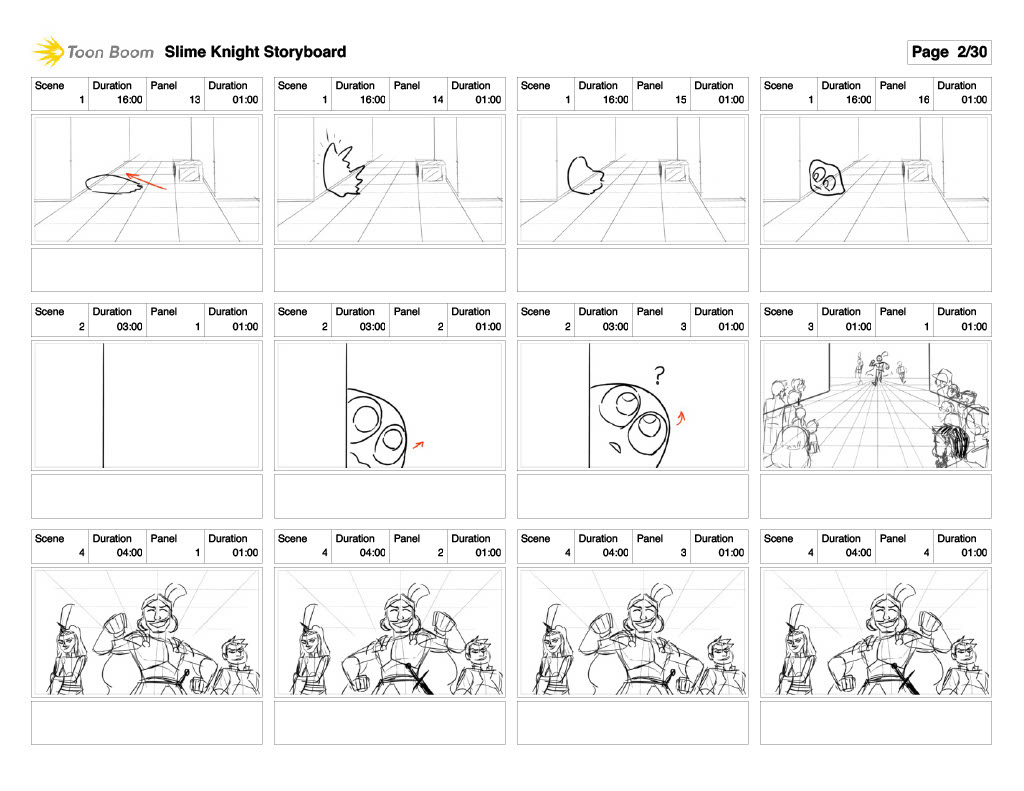 Toon Boom Slime Knight Storyboard

Page 2/30

| Scene | Duration | Panel | Duration |
|---|---|---|---|
| 1 | 16:00 | 13 | 01:00 |

| Scene | Duration | Panel | Duration |
|---|---|---|---|
| 1 | 16:00 | 14 | 01:00 |

| Scene | Duration | Panel | Duration |
|---|---|---|---|
| 1 | 16:00 | 15 | 01:00 |

| Scene | Duration | Panel | Duration |
|---|---|---|---|
| 1 | 16:00 | 16 | 01:00 |

| Scene | Duration | Panel | Duration |
|---|---|---|---|
| 2 | 03:00 | 1 | 01:00 |

| Scene | Duration | Panel | Duration |
|---|---|---|---|
| 2 | 03:00 | 2 | 01:00 |

| Scene | Duration | Panel | Duration |
|---|---|---|---|
| 2 | 03:00 | 3 | 01:00 |

?

| Scene | Duration | Panel | Duration |
|---|---|---|---|
| 3 | 01:00 | 1 | 01:00 |

| Scene | Duration | Panel | Duration |
|---|---|---|---|
| 4 | 04:00 | 1 | 01:00 |

| Scene | Duration | Panel | Duration |
|---|---|---|---|
| 4 | 04:00 | 2 | 01:00 |

| Scene | Duration | Panel | Duration |
|---|---|---|---|
| 4 | 04:00 | 3 | 01:00 |

| Scene | Duration | Panel | Duration |
|---|---|---|---|
| 4 | 04:00 | 4 | 01:00 |