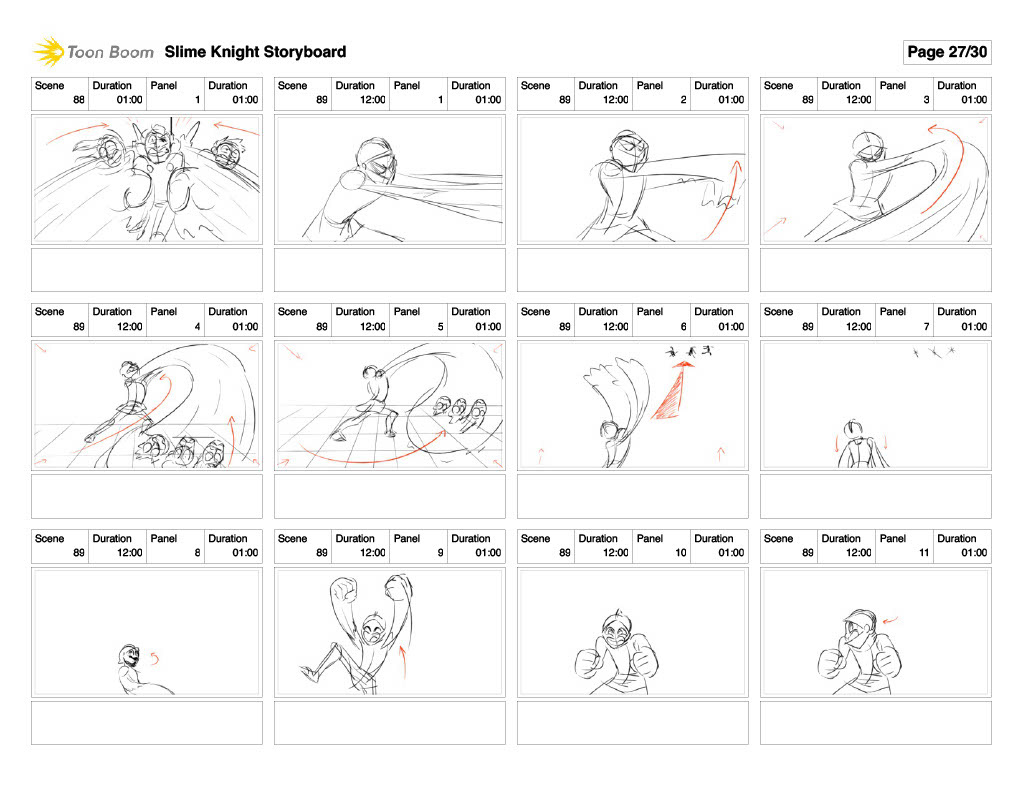 Toon Boom Slime Knight Storyboard

Page 27/30

| Scene | Duration | Panel | Duration |
|---|---|---|---|
| 88 | 01:00 | 1 | 01:00 |

| Scene | Duration | Panel | Duration |
|---|---|---|---|
| 89 | 12:00 | 1 | 01:00 |

| Scene | Duration | Panel | Duration |
|---|---|---|---|
| 89 | 12:00 | 2 | 01:00 |

| Scene | Duration | Panel | Duration |
|---|---|---|---|
| 89 | 12:00 | 3 | 01:00 |

| Scene | Duration | Panel | Duration |
|---|---|---|---|
| 89 | 12:00 | 4 | 01:00 |

| Scene | Duration | Panel | Duration |
|---|---|---|---|
| 89 | 12:00 | 5 | 01:00 |

| Scene | Duration | Panel | Duration |
|---|---|---|---|
| 89 | 12:00 | 6 | 01:00 |

| Scene | Duration | Panel | Duration |
|---|---|---|---|
| 89 | 12:00 | 7 | 01:00 |

| Scene | Duration | Panel | Duration |
|---|---|---|---|
| 89 | 12:00 | 8 | 01:00 |

| Scene | Duration | Panel | Duration |
|---|---|---|---|
| 89 | 12:00 | 9 | 01:00 |

| Scene | Duration | Panel | Duration |
|---|---|---|---|
| 89 | 12:00 | 10 | 01:00 |

| Scene | Duration | Panel | Duration |
|---|---|---|---|
| 89 | 12:00 | 11 | 01:00 |