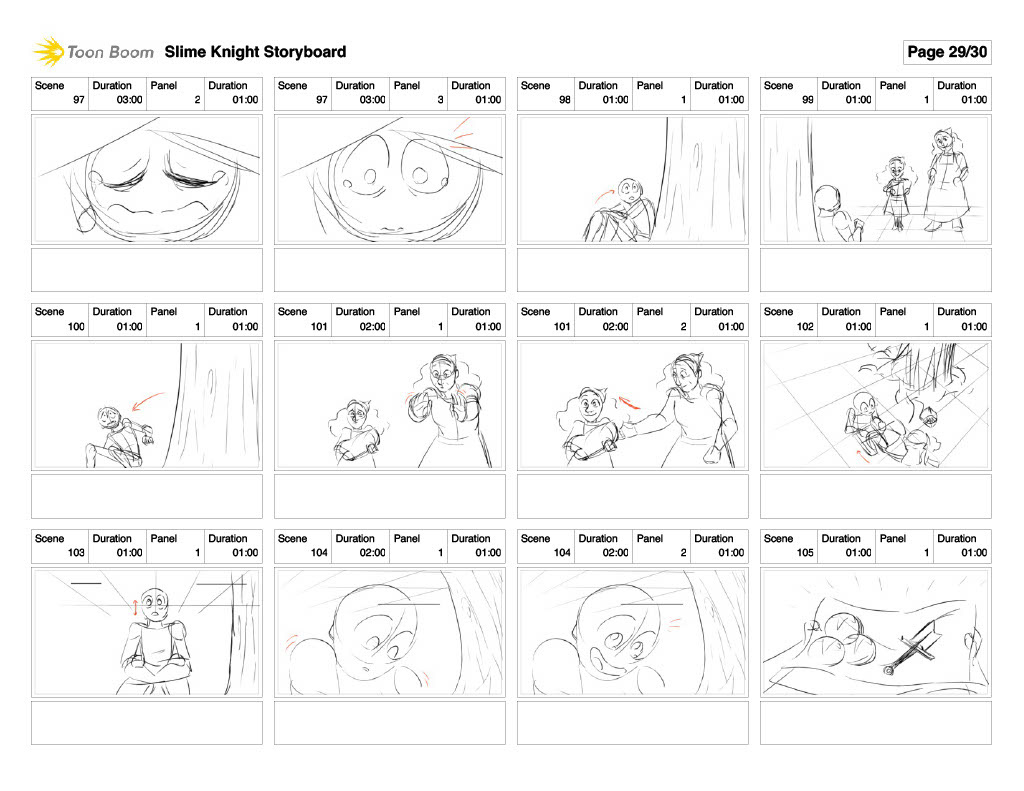 Toon Boom Slime Knight Storyboard

Page 29/30

| Scene | Duration | Panel | Duration |
|---|---|---|---|
| 97 | 03:00 | 2 | 01:00 |

| Scene | Duration | Panel | Duration |
|---|---|---|---|
| 97 | 03:00 | 3 | 01:00 |

| Scene | Duration | Panel | Duration |
|---|---|---|---|
| 98 | 01:00 | 1 | 01:00 |

| Scene | Duration | Panel | Duration |
|---|---|---|---|
| 99 | 01:00 | 1 | 01:00 |

| Scene | Duration | Panel | Duration |
|---|---|---|---|
| 100 | 01:00 | 1 | 01:00 |

| Scene | Duration | Panel | Duration |
|---|---|---|---|
| 101 | 02:00 | 1 | 01:00 |

| Scene | Duration | Panel | Duration |
|---|---|---|---|
| 101 | 02:00 | 2 | 01:00 |

| Scene | Duration | Panel | Duration |
|---|---|---|---|
| 102 | 01:00 | 1 | 01:00 |

| Scene | Duration | Panel | Duration |
|---|---|---|---|
| 103 | 01:00 | 1 | 01:00 |

| Scene | Duration | Panel | Duration |
|---|---|---|---|
| 104 | 02:00 | 1 | 01:00 |

| Scene | Duration | Panel | Duration |
|---|---|---|---|
| 104 | 02:00 | 2 | 01:00 |

| Scene | Duration | Panel | Duration |
|---|---|---|---|
| 105 | 01:00 | 1 | 01:00 |