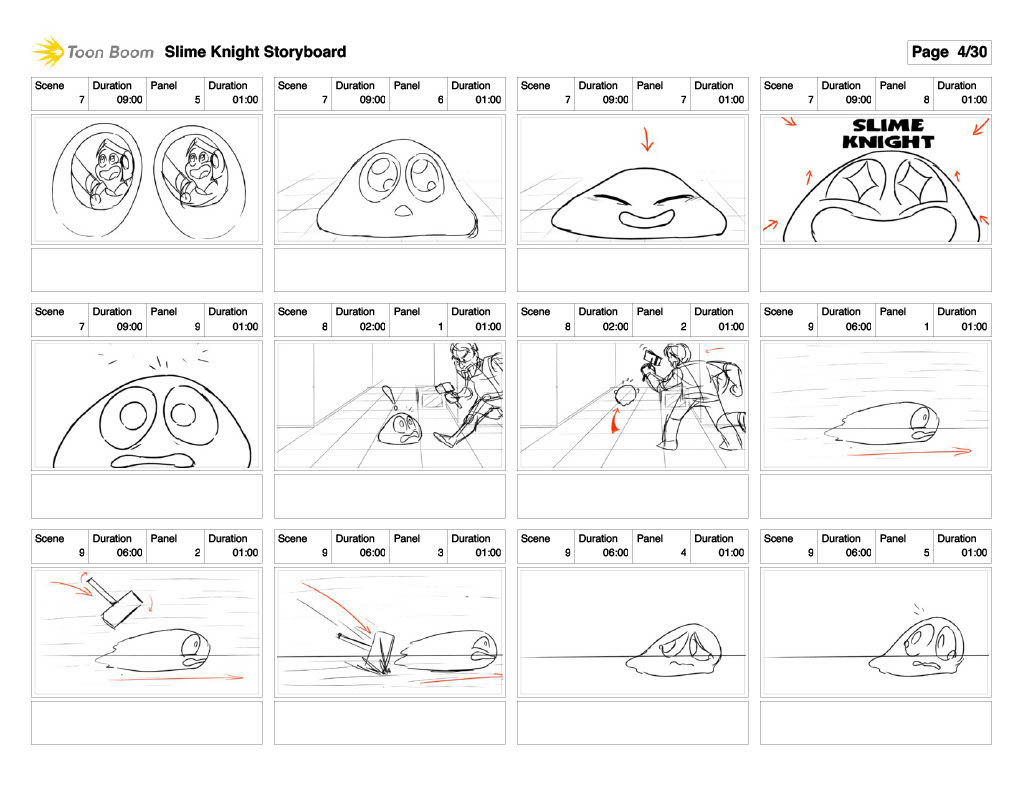 Toon Boom Slime Knight Storyboard

Page 4/30

| Scene | Duration | Panel | Duration |
|---|---|---|---|
| 7 | 09:00 | 5 | 01:00 |

| Scene | Duration | Panel | Duration |
|---|---|---|---|
| 7 | 09:00 | 6 | 01:00 |

| Scene | Duration | Panel | Duration |
|---|---|---|---|
| 7 | 09:00 | 7 | 01:00 |

| Scene | Duration | Panel | Duration |
|---|---|---|---|
| 7 | 09:00 | 8 | 01:00 |

SLIME KNIGHT

| Scene | Duration | Panel | Duration |
|---|---|---|---|
| 7 | 09:00 | 9 | 01:00 |

| Scene | Duration | Panel | Duration |
|---|---|---|---|
| 8 | 02:00 | 1 | 01:00 |

| Scene | Duration | Panel | Duration |
|---|---|---|---|
| 8 | 02:00 | 2 | 01:00 |

| Scene | Duration | Panel | Duration |
|---|---|---|---|
| 9 | 06:00 | 1 | 01:00 |

| Scene | Duration | Panel | Duration |
|---|---|---|---|
| 9 | 06:00 | 2 | 01:00 |

| Scene | Duration | Panel | Duration |
|---|---|---|---|
| 9 | 06:00 | 3 | 01:00 |

| Scene | Duration | Panel | Duration |
|---|---|---|---|
| 9 | 06:00 | 4 | 01:00 |

| Scene | Duration | Panel | Duration |
|---|---|---|---|
| 9 | 06:00 | 5 | 01:00 |