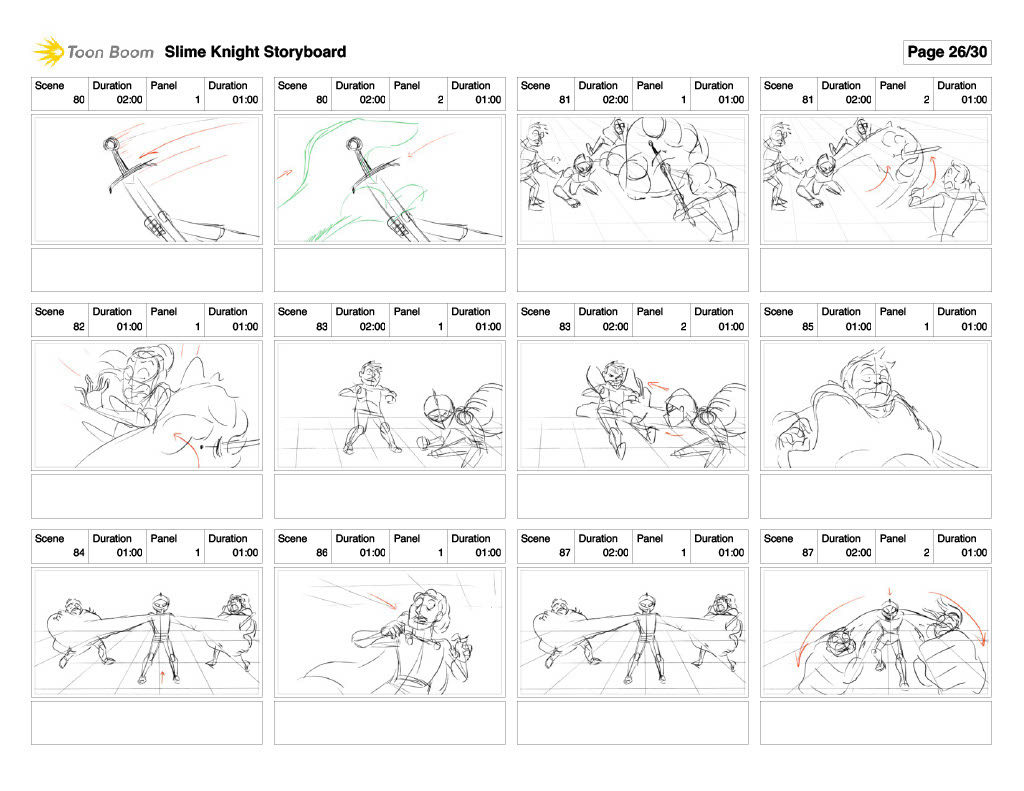 Toon Boom Slime Knight Storyboard

Page 26/30

| Scene | Duration | Panel | Duration |
|---|---|---|---|
| 80 | 02:00 | 1 | 01:00 |

| Scene | Duration | Panel | Duration |
|---|---|---|---|
| 80 | 02:00 | 2 | 01:00 |

| Scene | Duration | Panel | Duration |
|---|---|---|---|
| 81 | 02:00 | 1 | 01:00 |

| Scene | Duration | Panel | Duration |
|---|---|---|---|
| 81 | 02:00 | 2 | 01:00 |

| Scene | Duration | Panel | Duration |
|---|---|---|---|
| 82 | 01:00 | 1 | 01:00 |

| Scene | Duration | Panel | Duration |
|---|---|---|---|
| 83 | 02:00 | 1 | 01:00 |

| Scene | Duration | Panel | Duration |
|---|---|---|---|
| 83 | 02:00 | 2 | 01:00 |

| Scene | Duration | Panel | Duration |
|---|---|---|---|
| 85 | 01:00 | 1 | 01:00 |

| Scene | Duration | Panel | Duration |
|---|---|---|---|
| 84 | 01:00 | 1 | 01:00 |

| Scene | Duration | Panel | Duration |
|---|---|---|---|
| 86 | 01:00 | 1 | 01:00 |

| Scene | Duration | Panel | Duration |
|---|---|---|---|
| 87 | 02:00 | 1 | 01:00 |

| Scene | Duration | Panel | Duration |
|---|---|---|---|
| 87 | 02:00 | 2 | 01:00 |