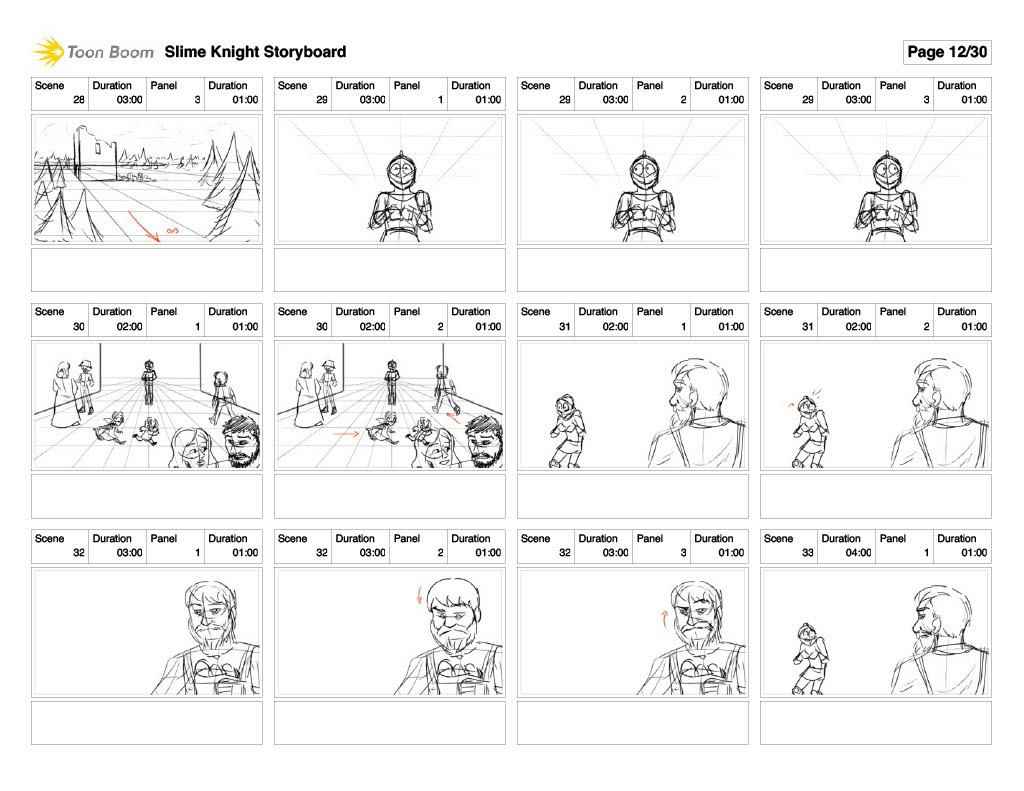 Toon Boom Slime Knight Storyboard

Page 12/30

| Scene | Duration | Panel | Duration |
|---|---|---|---|
| 28 | 03:00 | 3 | 01:00 |

| Scene | Duration | Panel | Duration |
|---|---|---|---|
| 29 | 03:00 | 1 | 01:00 |

| Scene | Duration | Panel | Duration |
|---|---|---|---|
| 29 | 03:00 | 2 | 01:00 |

| Scene | Duration | Panel | Duration |
|---|---|---|---|
| 29 | 03:00 | 3 | 01:00 |

| Scene | Duration | Panel | Duration |
|---|---|---|---|
| 30 | 02:00 | 1 | 01:00 |

| Scene | Duration | Panel | Duration |
|---|---|---|---|
| 30 | 02:00 | 2 | 01:00 |

| Scene | Duration | Panel | Duration |
|---|---|---|---|
| 31 | 02:00 | 1 | 01:00 |

| Scene | Duration | Panel | Duration |
|---|---|---|---|
| 31 | 02:00 | 2 | 01:00 |

| Scene | Duration | Panel | Duration |
|---|---|---|---|
| 32 | 03:00 | 1 | 01:00 |

| Scene | Duration | Panel | Duration |
|---|---|---|---|
| 32 | 03:00 | 2 | 01:00 |

| Scene | Duration | Panel | Duration |
|---|---|---|---|
| 32 | 03:00 | 3 | 01:00 |

| Scene | Duration | Panel | Duration |
|---|---|---|---|
| 33 | 04:00 | 1 | 01:00 |