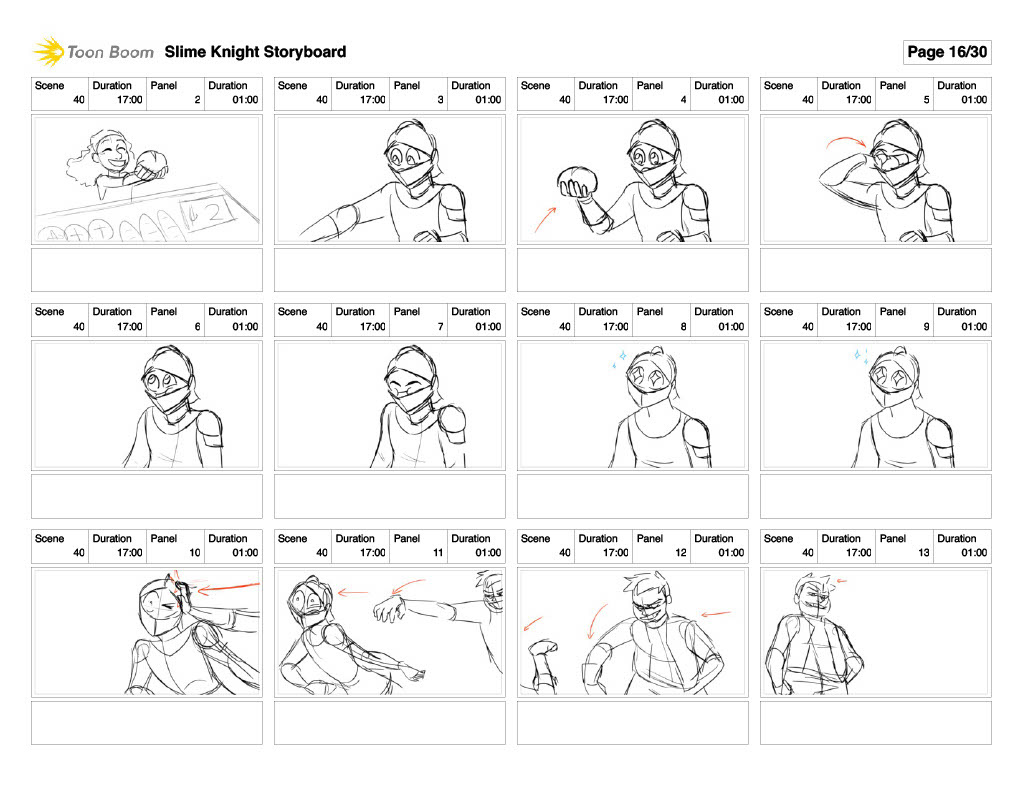 Toon Boom Slime Knight Storyboard

Page 16/30

| Scene | Duration | Panel | Duration |
|---|---|---|---|
| 40 | 17:00 | 2 | 01:00 |

| Scene | Duration | Panel | Duration |
|---|---|---|---|
| 40 | 17:00 | 3 | 01:00 |

| Scene | Duration | Panel | Duration |
|---|---|---|---|
| 40 | 17:00 | 4 | 01:00 |

| Scene | Duration | Panel | Duration |
|---|---|---|---|
| 40 | 17:00 | 5 | 01:00 |

| Scene | Duration | Panel | Duration |
|---|---|---|---|
| 40 | 17:00 | 6 | 01:00 |

| Scene | Duration | Panel | Duration |
|---|---|---|---|
| 40 | 17:00 | 7 | 01:00 |

| Scene | Duration | Panel | Duration |
|---|---|---|---|
| 40 | 17:00 | 8 | 01:00 |

| Scene | Duration | Panel | Duration |
|---|---|---|---|
| 40 | 17:00 | 9 | 01:00 |

| Scene | Duration | Panel | Duration |
|---|---|---|---|
| 40 | 17:00 | 10 | 01:00 |

| Scene | Duration | Panel | Duration |
|---|---|---|---|
| 40 | 17:00 | 11 | 01:00 |

| Scene | Duration | Panel | Duration |
|---|---|---|---|
| 40 | 17:00 | 12 | 01:00 |

| Scene | Duration | Panel | Duration |
|---|---|---|---|
| 40 | 17:00 | 13 | 01:00 |