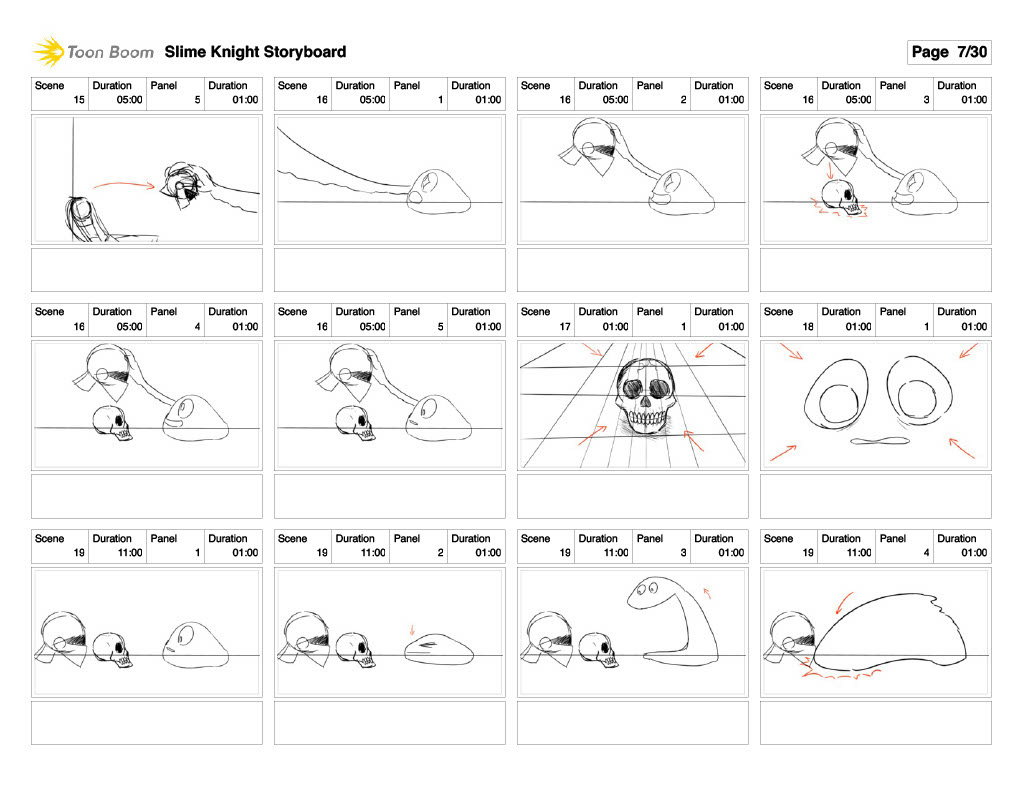 Toon Boom Slime Knight Storyboard

Page 7/30

| Scene | Duration | Panel | Duration |
|---|---|---|---|
| 15 | 05:00 | 5 | 01:00 |

| Scene | Duration | Panel | Duration |
|---|---|---|---|
| 16 | 05:00 | 1 | 01:00 |

| Scene | Duration | Panel | Duration |
|---|---|---|---|
| 16 | 05:00 | 2 | 01:00 |

| Scene | Duration | Panel | Duration |
|---|---|---|---|
| 16 | 05:00 | 3 | 01:00 |

| Scene | Duration | Panel | Duration |
|---|---|---|---|
| 16 | 05:00 | 4 | 01:00 |

| Scene | Duration | Panel | Duration |
|---|---|---|---|
| 16 | 05:00 | 5 | 01:00 |

| Scene | Duration | Panel | Duration |
|---|---|---|---|
| 17 | 01:00 | 1 | 01:00 |

| Scene | Duration | Panel | Duration |
|---|---|---|---|
| 18 | 01:00 | 1 | 01:00 |

| Scene | Duration | Panel | Duration |
|---|---|---|---|
| 19 | 11:00 | 1 | 01:00 |

| Scene | Duration | Panel | Duration |
|---|---|---|---|
| 19 | 11:00 | 2 | 01:00 |

| Scene | Duration | Panel | Duration |
|---|---|---|---|
| 19 | 11:00 | 3 | 01:00 |

| Scene | Duration | Panel | Duration |
|---|---|---|---|
| 19 | 11:00 | 4 | 01:00 |