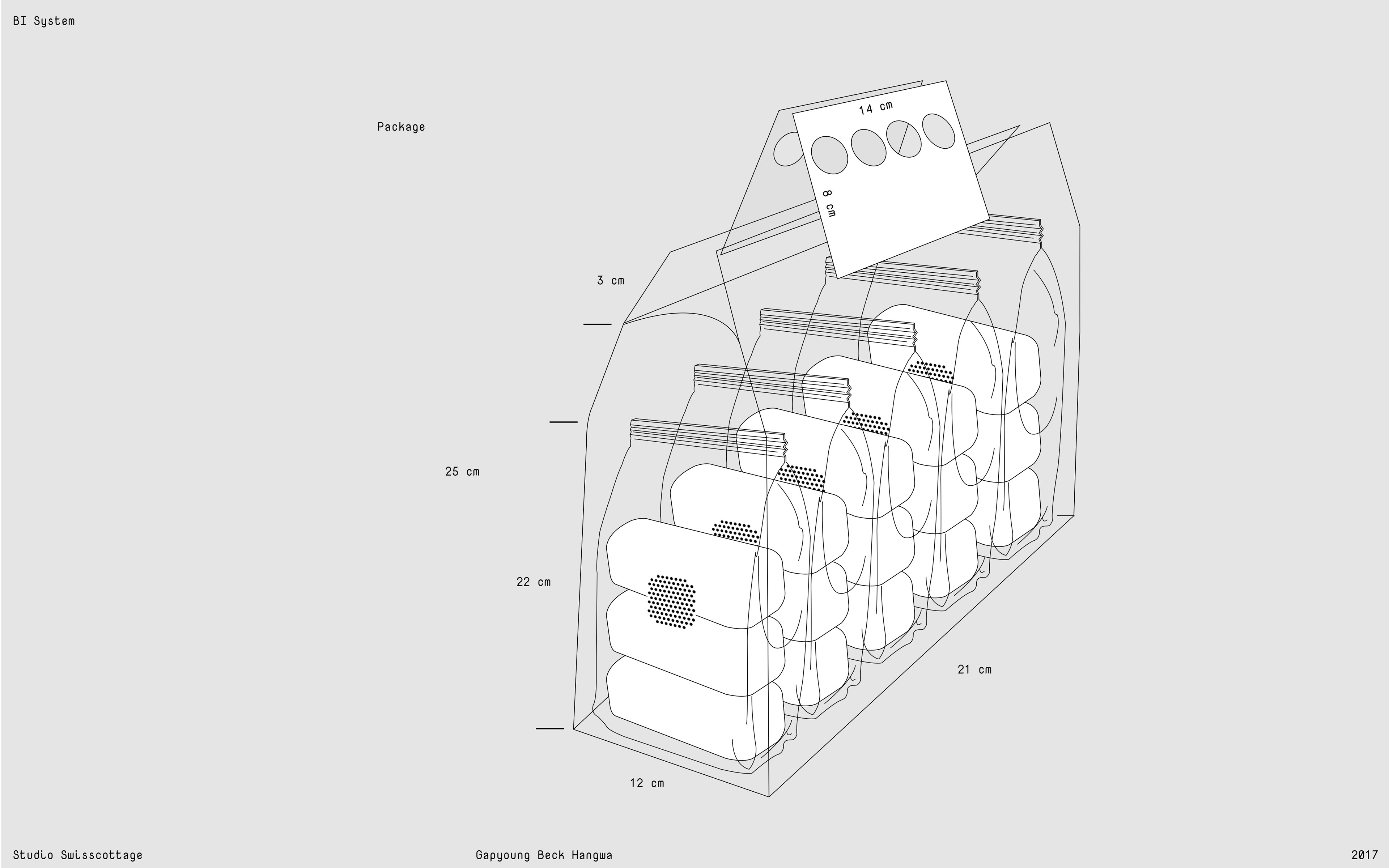 BI System

Package

14 cm

8 cm

3 cm

25 cm

22 cm

21 cm

12 cm

Studio Swisscottage

Gapyoung Beck Hangwa

2017