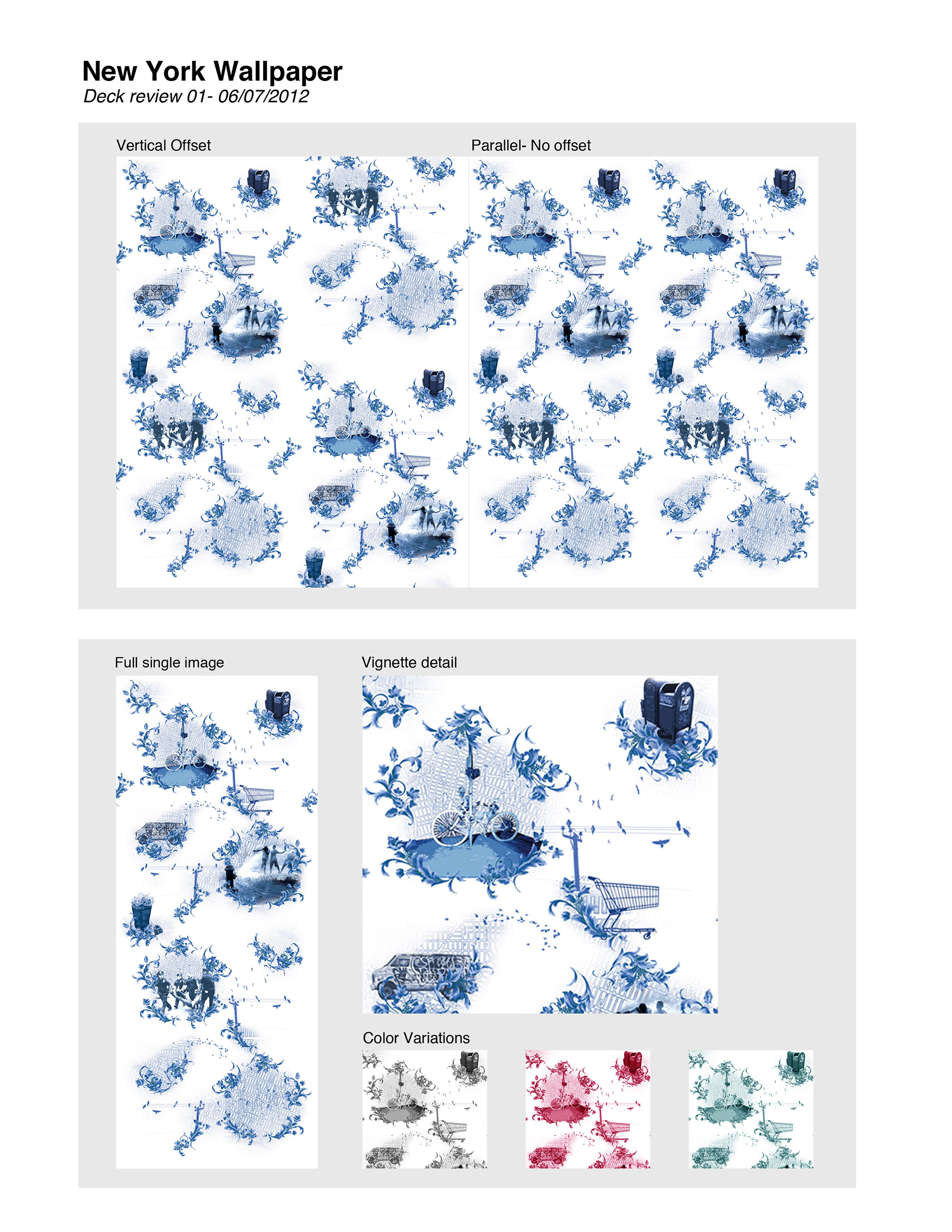 New York Wallpaper
Deck review 01- 06/07/2012

Vertical Offset

Parallel- No offset

Full single image

Vignette detail

Color Variations