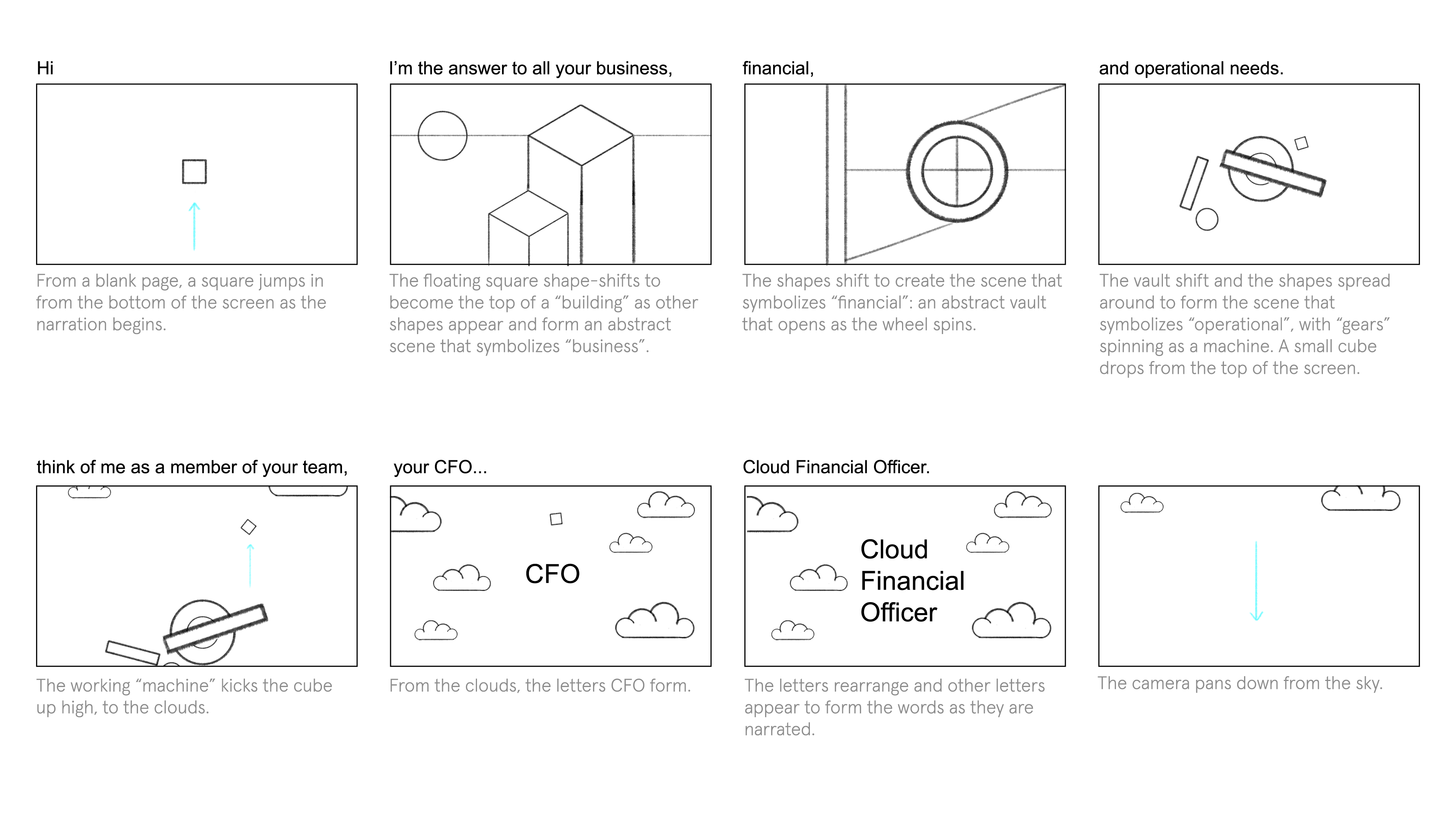 Hi

From a blank page, a square jumps in from the bottom of the screen as the narration begins.

I'm the answer to all your business,

The floating square shape-shifts to become the top of a "building" as other shapes appear and form an abstract scene that symbolizes "business".

financial,

The shapes shift to create the scene that symbolizes "financial": an abstract vault that opens as the wheel spins.

and operational needs.

The vault shift and the shapes spread around to form the scene that symbolizes "operational", with "gears" spinning as a machine. A small cube drops from the top of the screen.

think of me as a member of your team,

The working "machine" kicks the cube up high, to the clouds.

your CFO...

CFO

From the clouds, the letters CFO form.

Cloud Financial Officer.

Cloud
Financial
Officer

The letters rearrange and other letters appear to form the words as they are narrated.

The camera pans down from the sky.