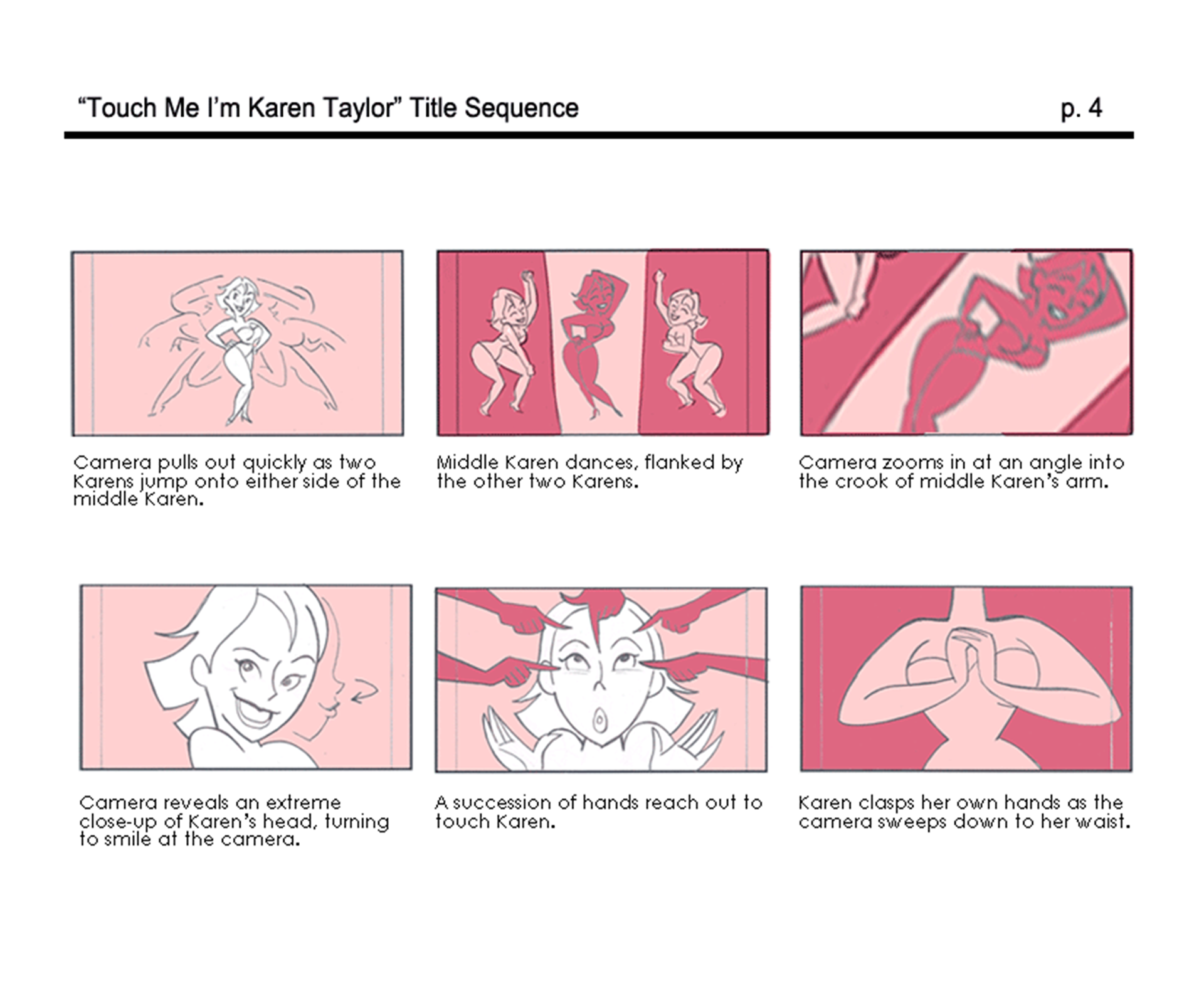 “Touch Me I’m Karen Taylor” Title Sequence p. 4

Camera pulls out quickly as two Karens jump onto either side of the middle Karen.

Middle Karen dances, flanked by the other two Karens.

Camera zooms in at an angle into the crook of middle Karen’s arm.

Camera reveals an extreme close-up of Karen’s head, turning to smile at the camera.

A succession of hands reach out to touch Karen.

Karen clasps her own hands as the camera sweeps down to her waist.