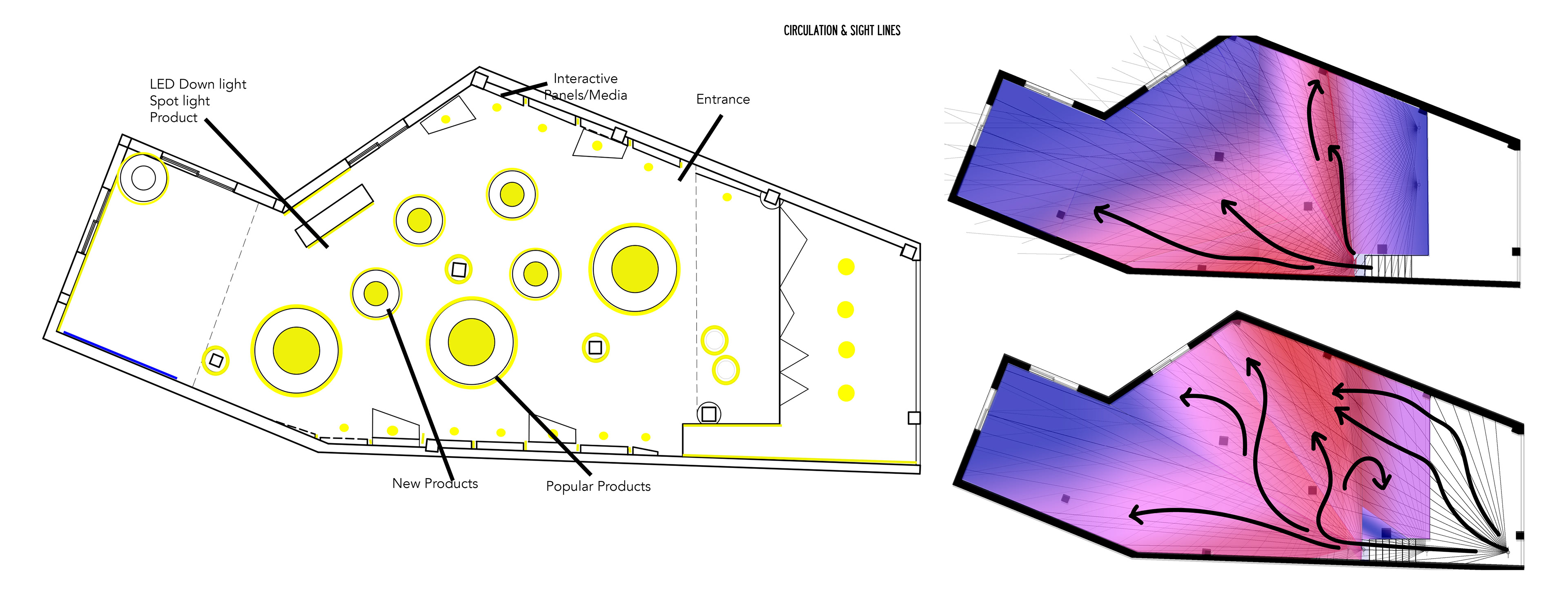 CIRCULATION & SIGHT LINES

LED Down light
Spot light
Product

Interactive Panels/Media

Entrance

New Products

Popular Products