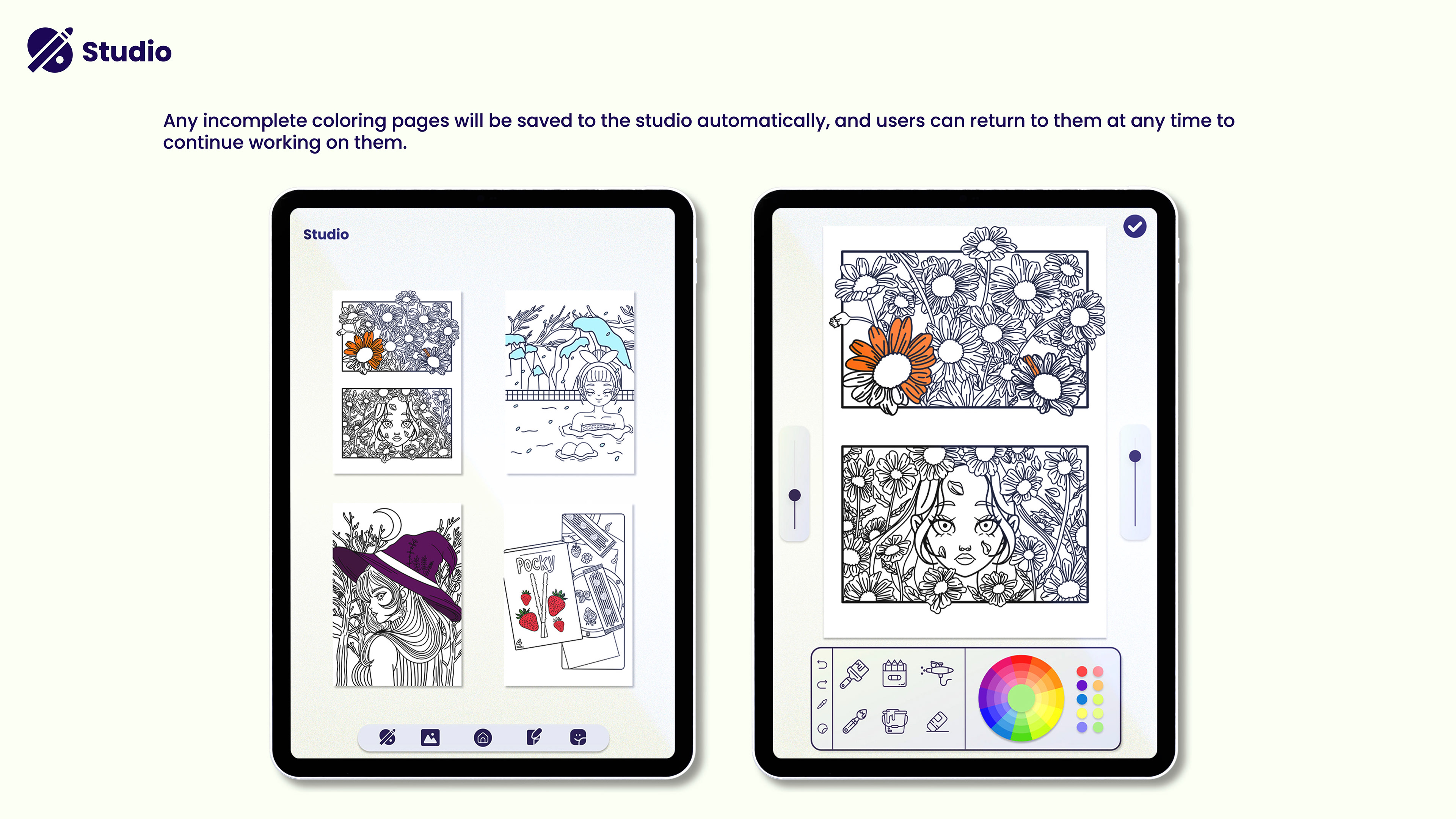 Studio

Any incomplete coloring pages will be saved to the studio automatically, and users can return to them at any time to continue working on them.

Studio

Pocky