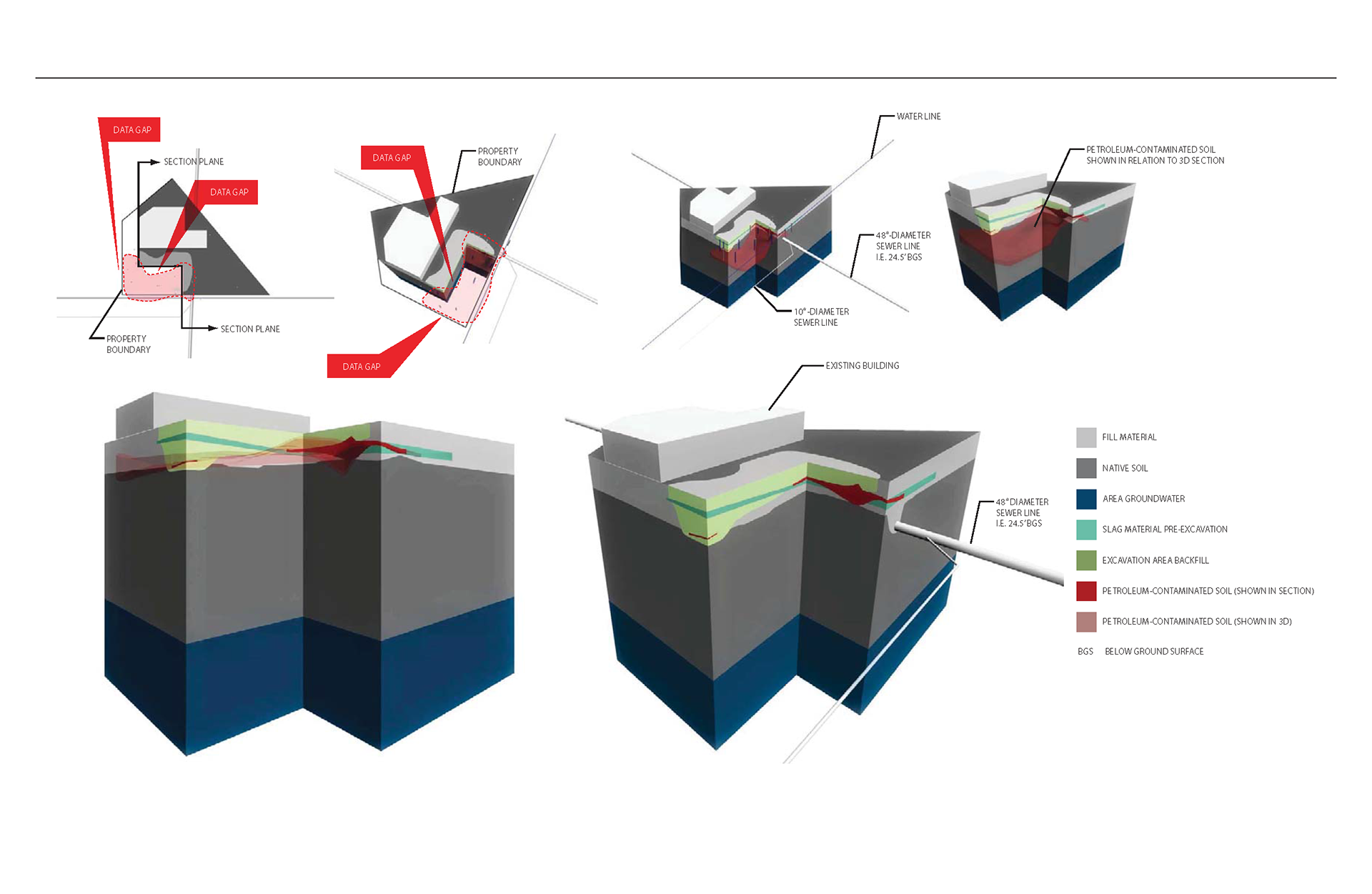 DATA GAP

SECTION PLANE

DATA GAP

PROPERTY BOUNDARY

SECTION PLANE

DATA GAP

PROPERTY BOUNDARY

DATA GAP

WATER LINE

48"-DIAMETER SEWER LINE I.E. 24.5' BGS

10"-DIAMETER SEWER LINE

PETROLEUM-CONTAMINATED SOIL SHOWN IN RELATION TO 3D SECTION

EXISTING BUILDING

48" DIAMETER SEWER LINE I.E. 24.5' BGS

FILL MATERIAL

NATIVE SOIL

AREA GROUNDWATER

SLAG MATERIAL PRE-EXCAVATION

EXCAVATION AREA BACKFILL

PETROLEUM-CONTAMINATED SOIL (SHOWN IN SECTION)

PETROLEUM-CONTAMINATED SOIL (SHOWN IN 3D)

BGS BELOW GROUND SURFACE