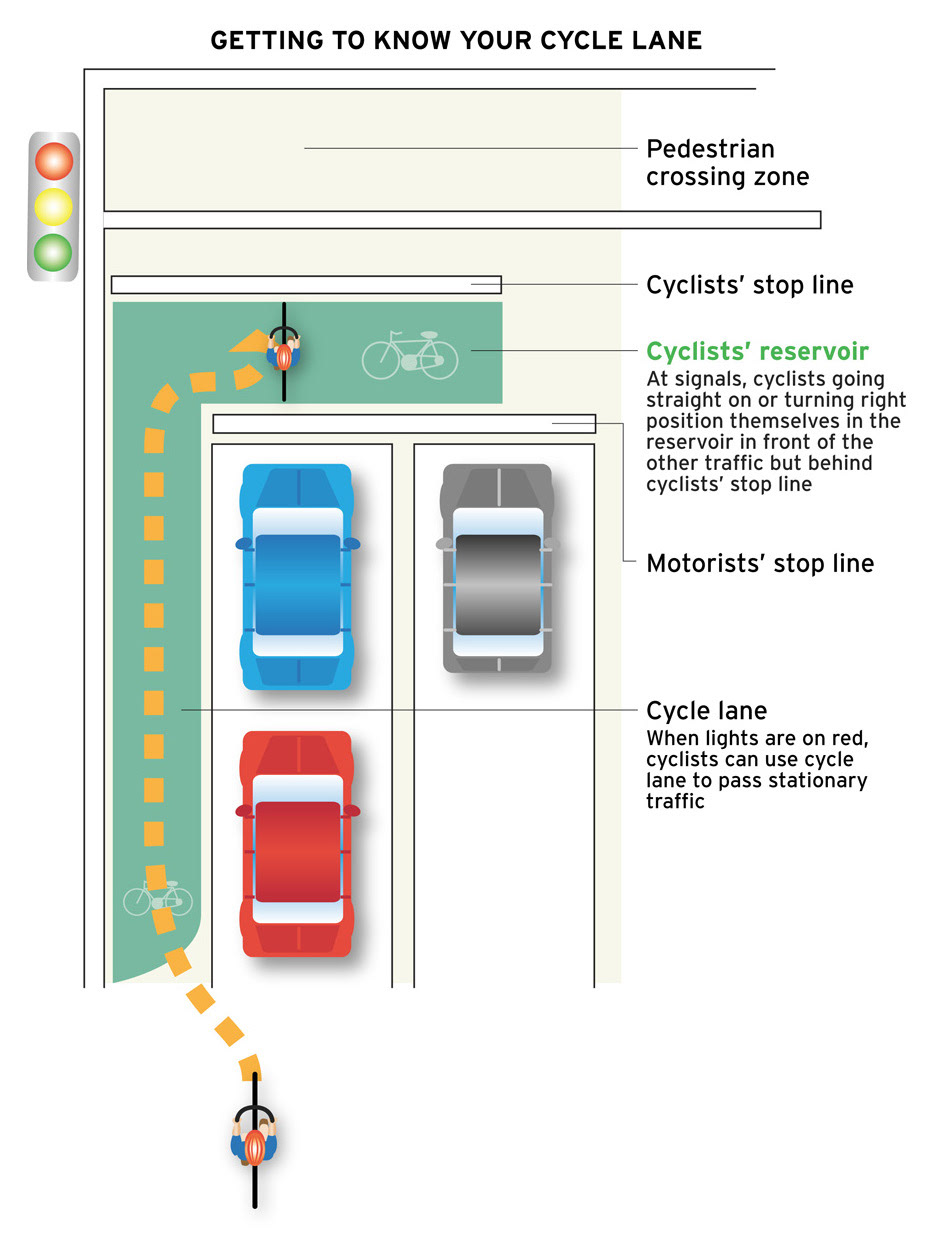 GETTING TO KNOW YOUR CYCLE LANE

Pedestrian crossing zone

Cyclists' stop line

Cyclists' reservoir
At signals, cyclists going straight on or turning right position themselves in the reservoir in front of the other traffic but behind cyclists' stop line

Motorists' stop line

Cycle lane
When lights are on red, cyclists can use cycle lane to pass stationary traffic